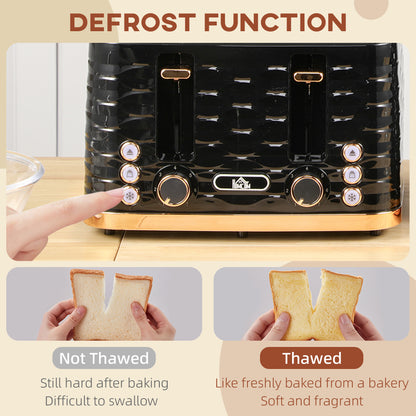 DEFROST FUNCTION

Not Thawed

Still hard after baking
Difficult to swallow

Thawed

Like freshly baked from a bakery
Soft and fragrant