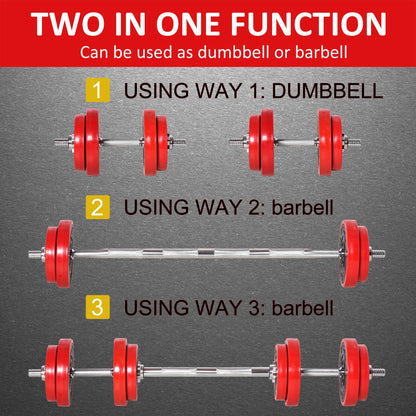 TWO IN ONE FUNCTION
Can be used as dumbbell or barbell

1 USING WAY 1: DUMBBELL

2 USING WAY 2: barbell

3 USING WAY 3: barbell