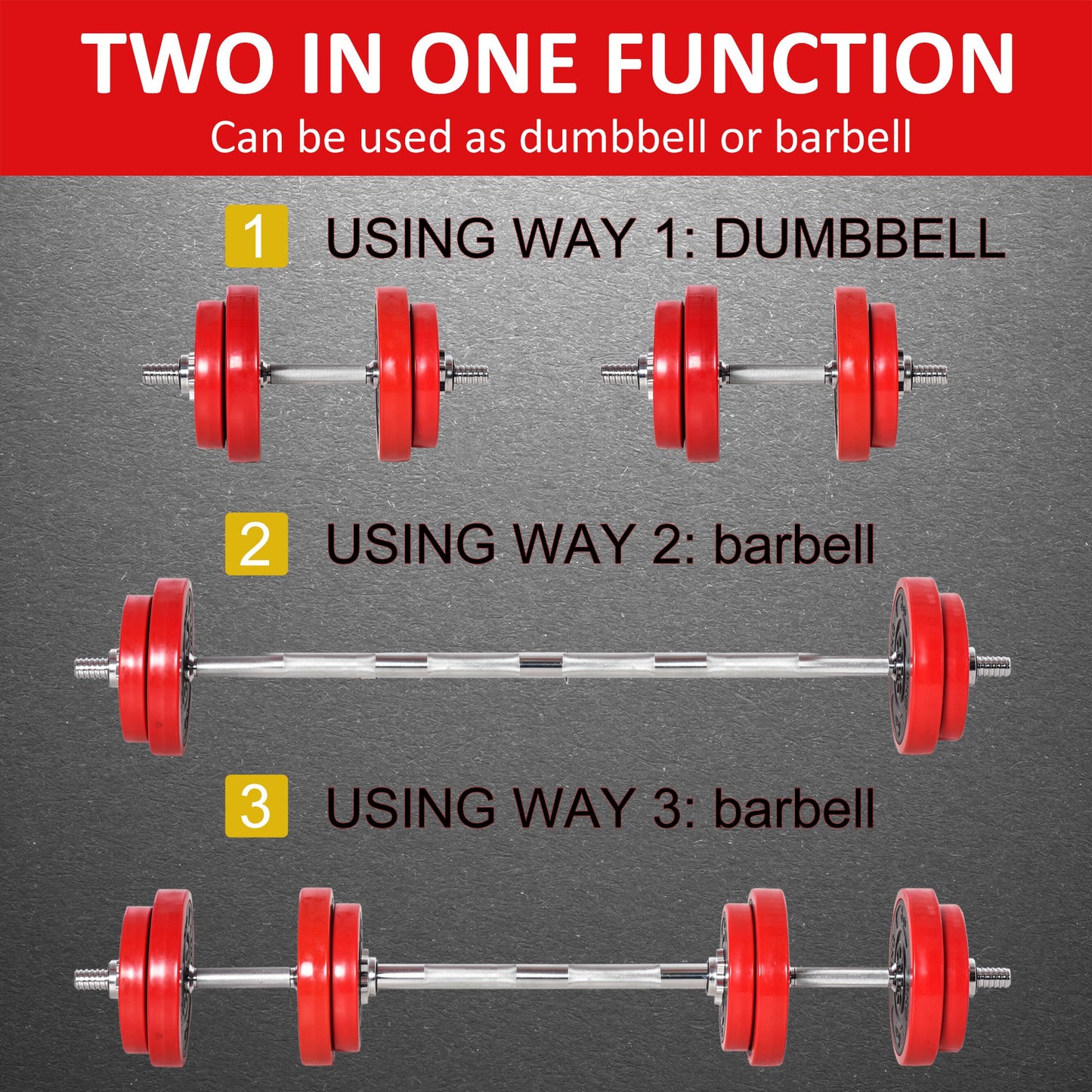 TWO IN ONE FUNCTION
Can be used as dumbbell or barbell

1 USING WAY 1: DUMBBELL

2 USING WAY 2: barbell

3 USING WAY 3: barbell