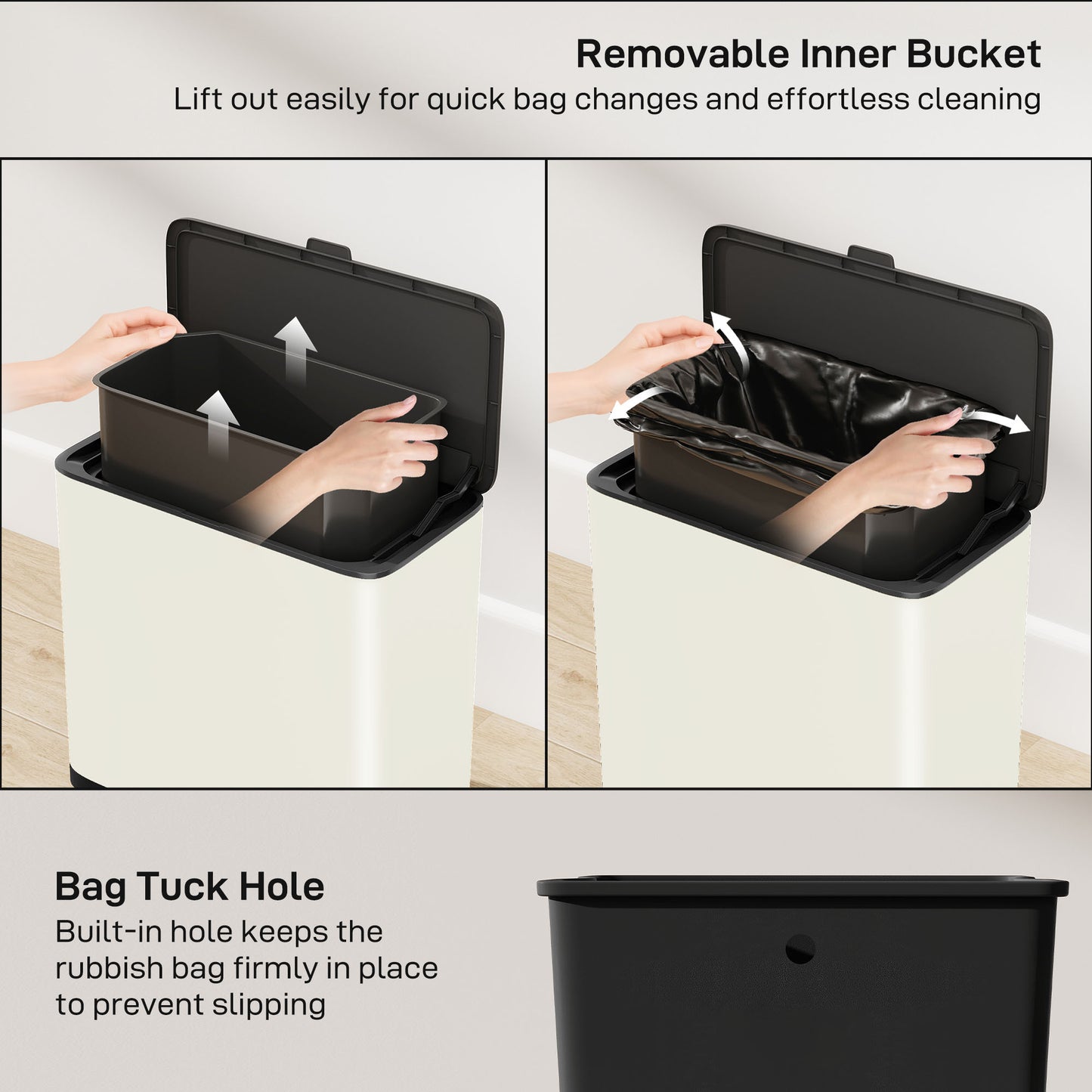 Removable Inner Bucket
Lift out easily for quick bag changes and effortless cleaning

Bag Tuck Hole
Built-in hole keeps the rubbish bag firmly in place to prevent slipping