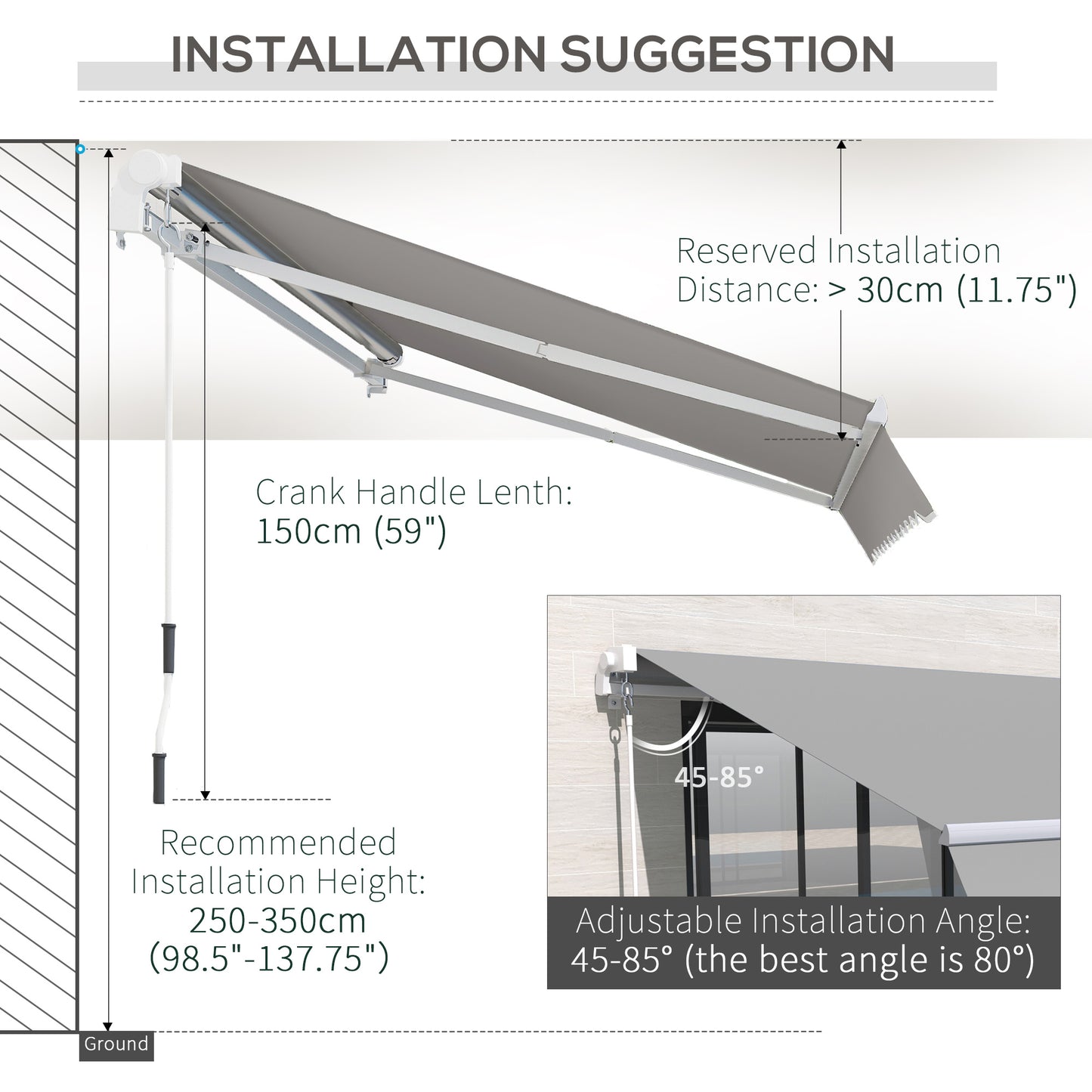 INSTALLATION SUGGESTION

Reserved Installation Distance: > 30cm (11.75")

Crank Handle Lenth: 150cm (59")

Recommended Installation Height: 250-350cm (98.5"-137.75")

45-85°

Adjustable Installation Angle: 45-85° (the best angle is 80°)

Ground