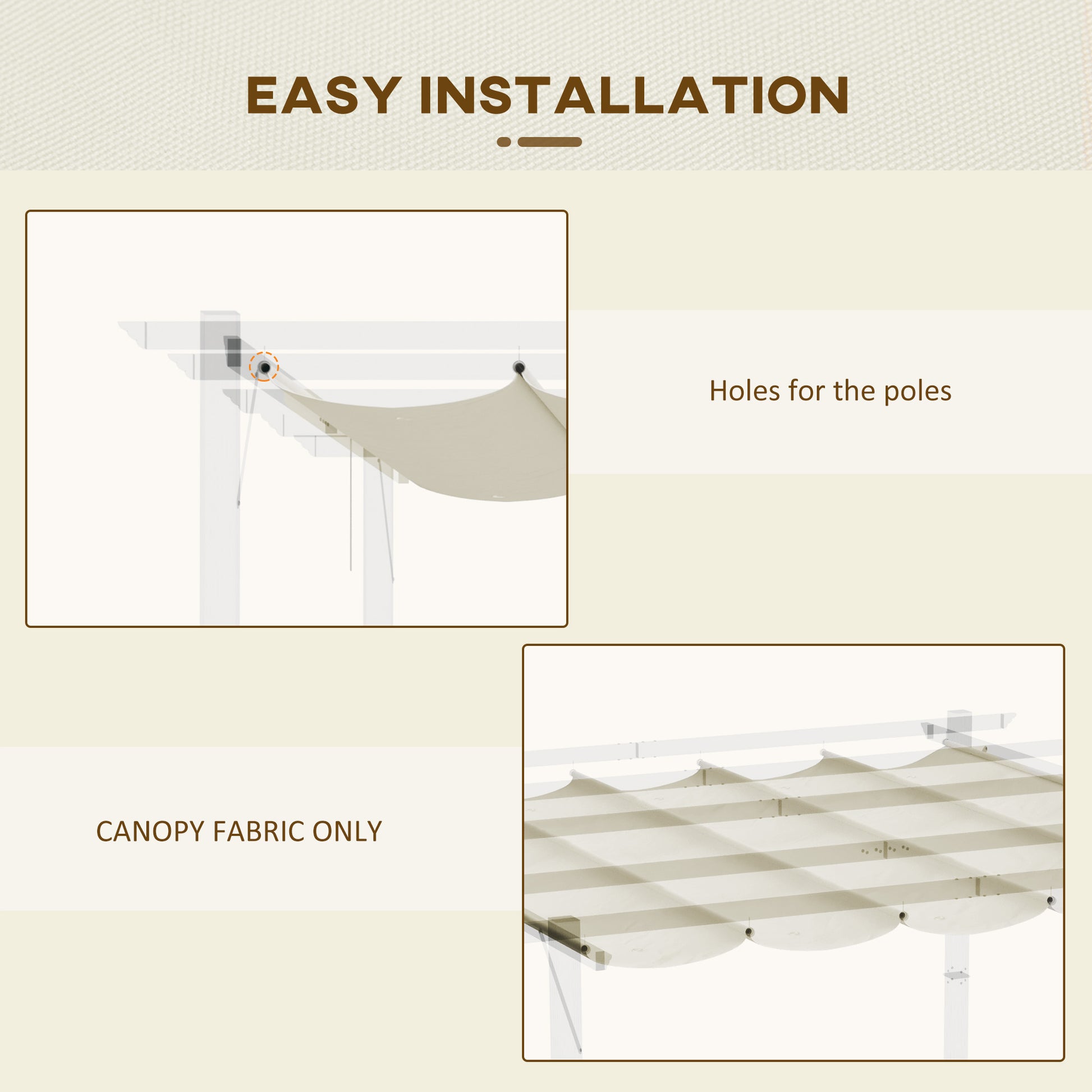 EASY INSTALLATION

Holes for the poles

CANOPY FABRIC ONLY