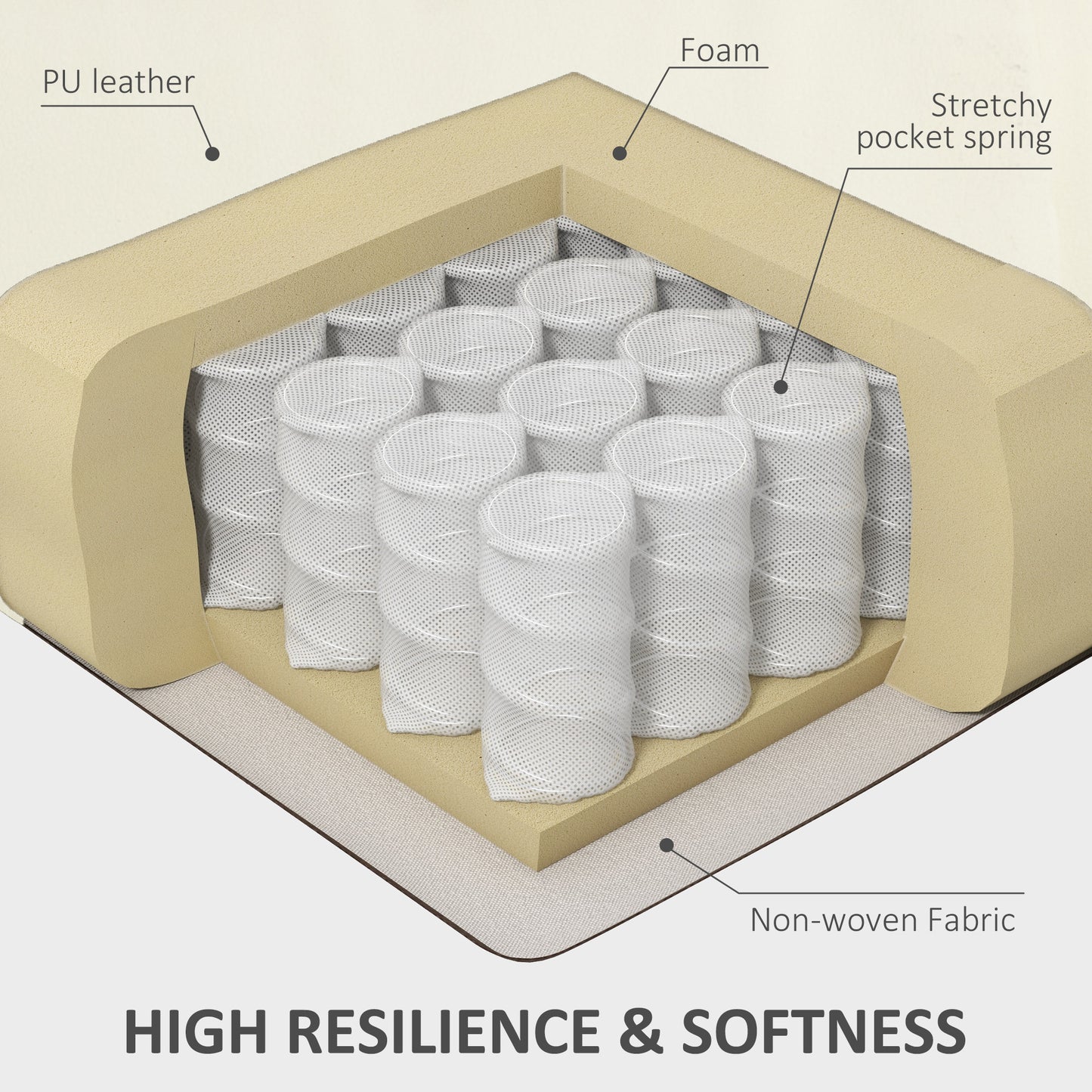 PU leather

Foam

Stretchy pocket spring

Non-woven Fabric

HIGH RESILIENCE & SOFTNESS