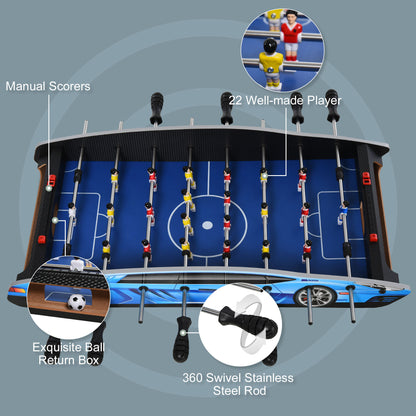 Manual Scorers

22 Well-made Player

Exquisite Ball Return Box

360 Swivel Stainless Steel Rod