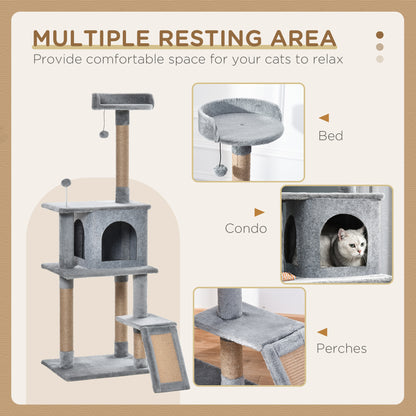 MULTIPLE RESTING AREA
Provide comfortable space for your cats to relax

Bed

Condo

Perches