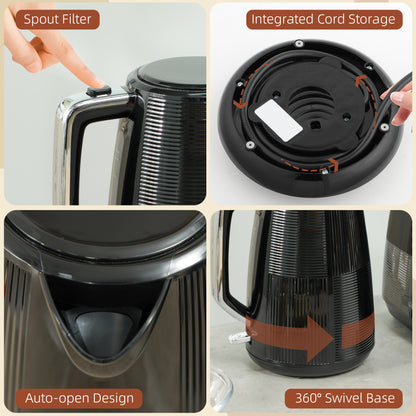 Spout Filter

Integrated Cord Storage

Auto-open Design

360° Swivel Base