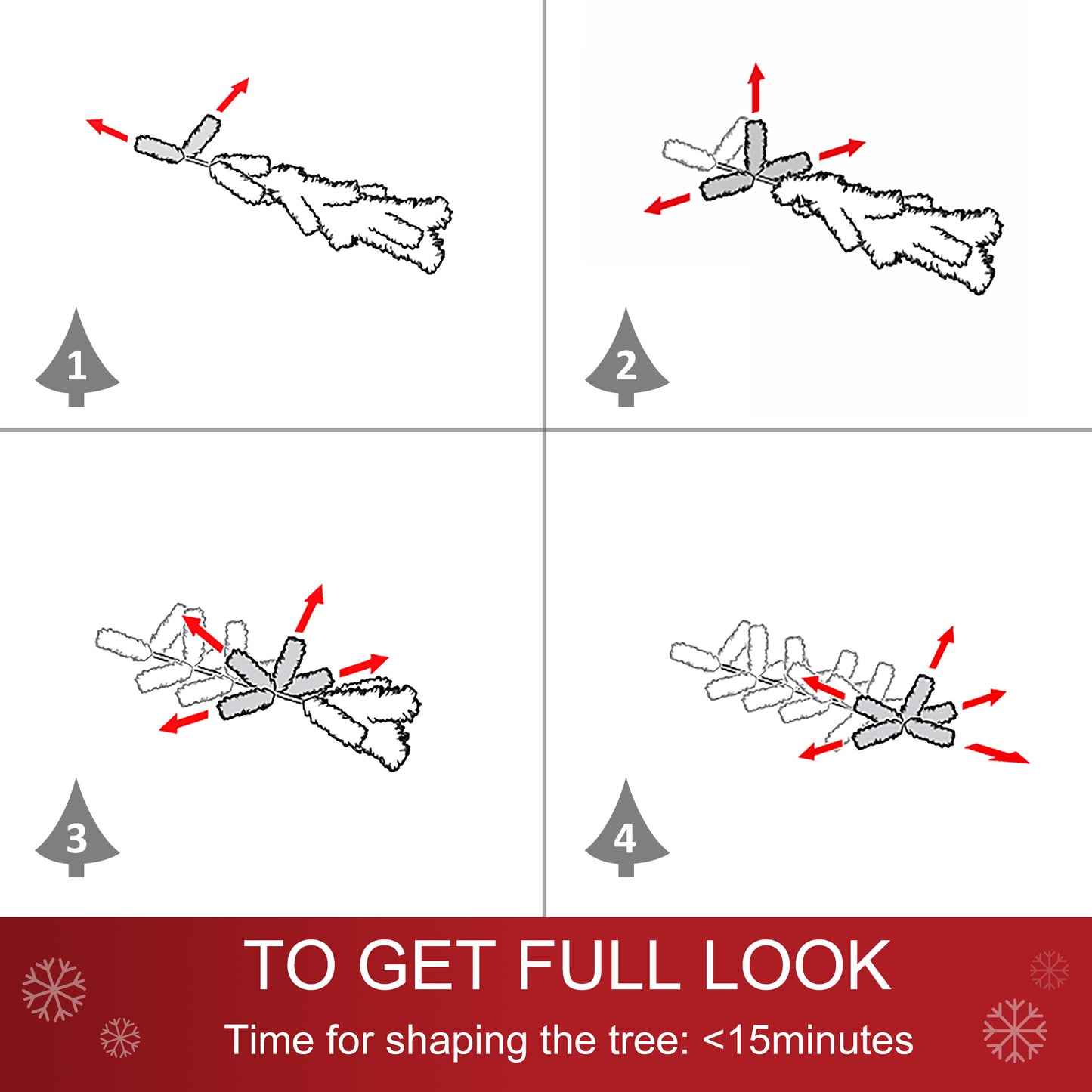 1

2

3

4

TO GET FULL LOOK

Time for shaping the tree: <15minutes