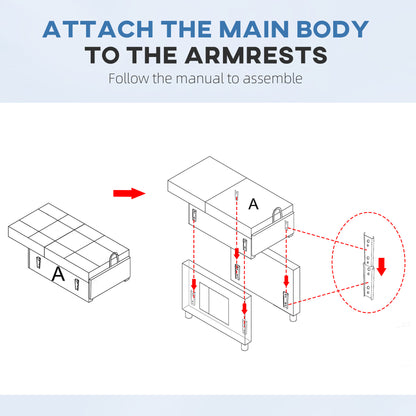 ATTACH THE MAIN BODY
TO THE ARMRESTS
Follow the manual to assemble

A

A