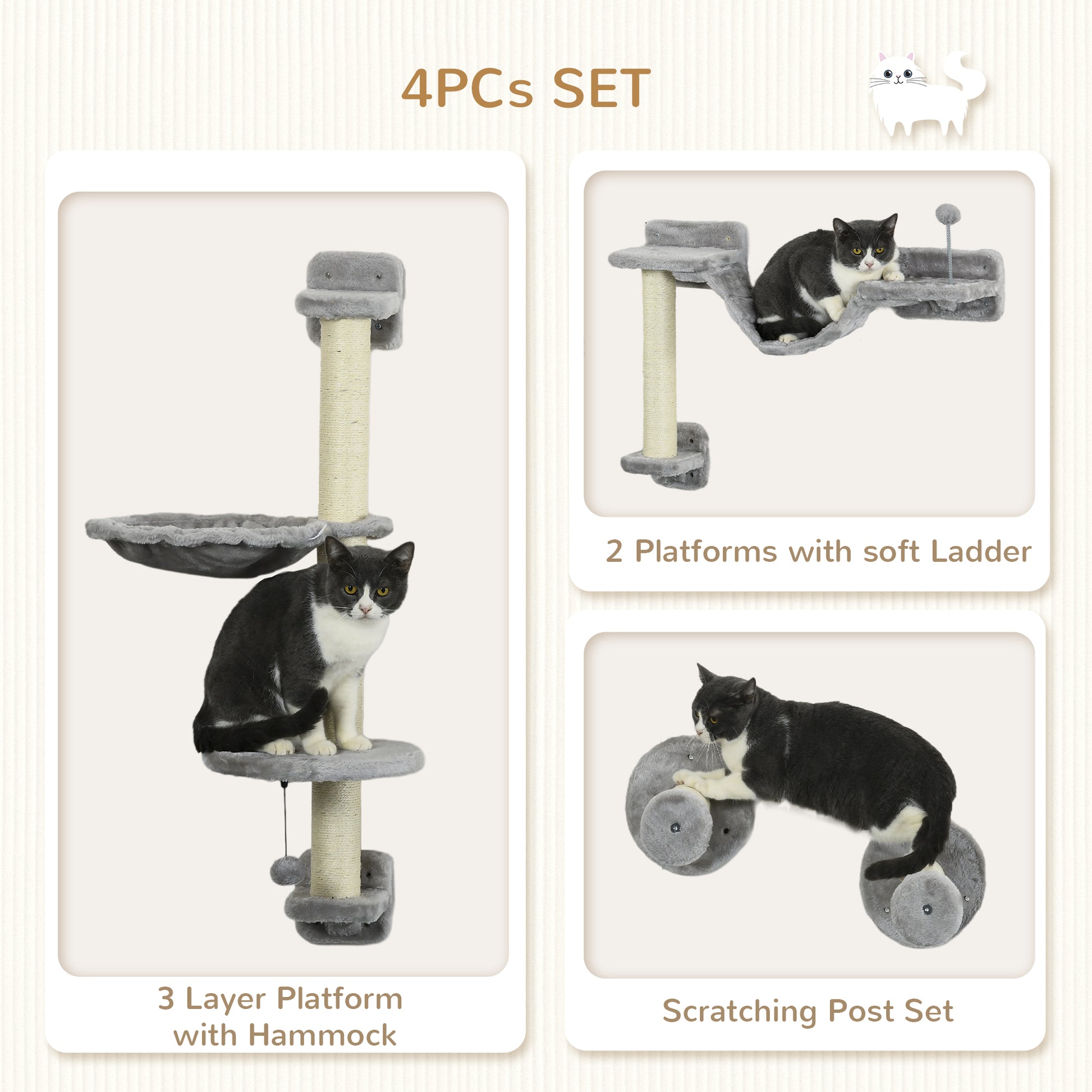 4PCs SET

3 Layer Platform with Hammock

2 Platforms with soft Ladder

Scratching Post Set