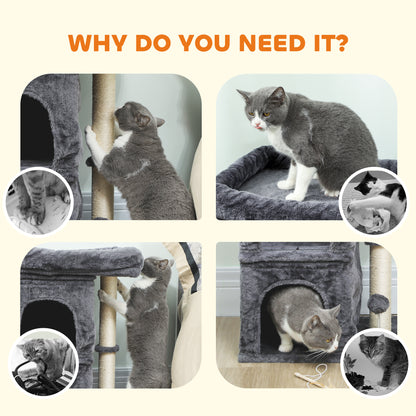 WHY DO YOU NEED IT?