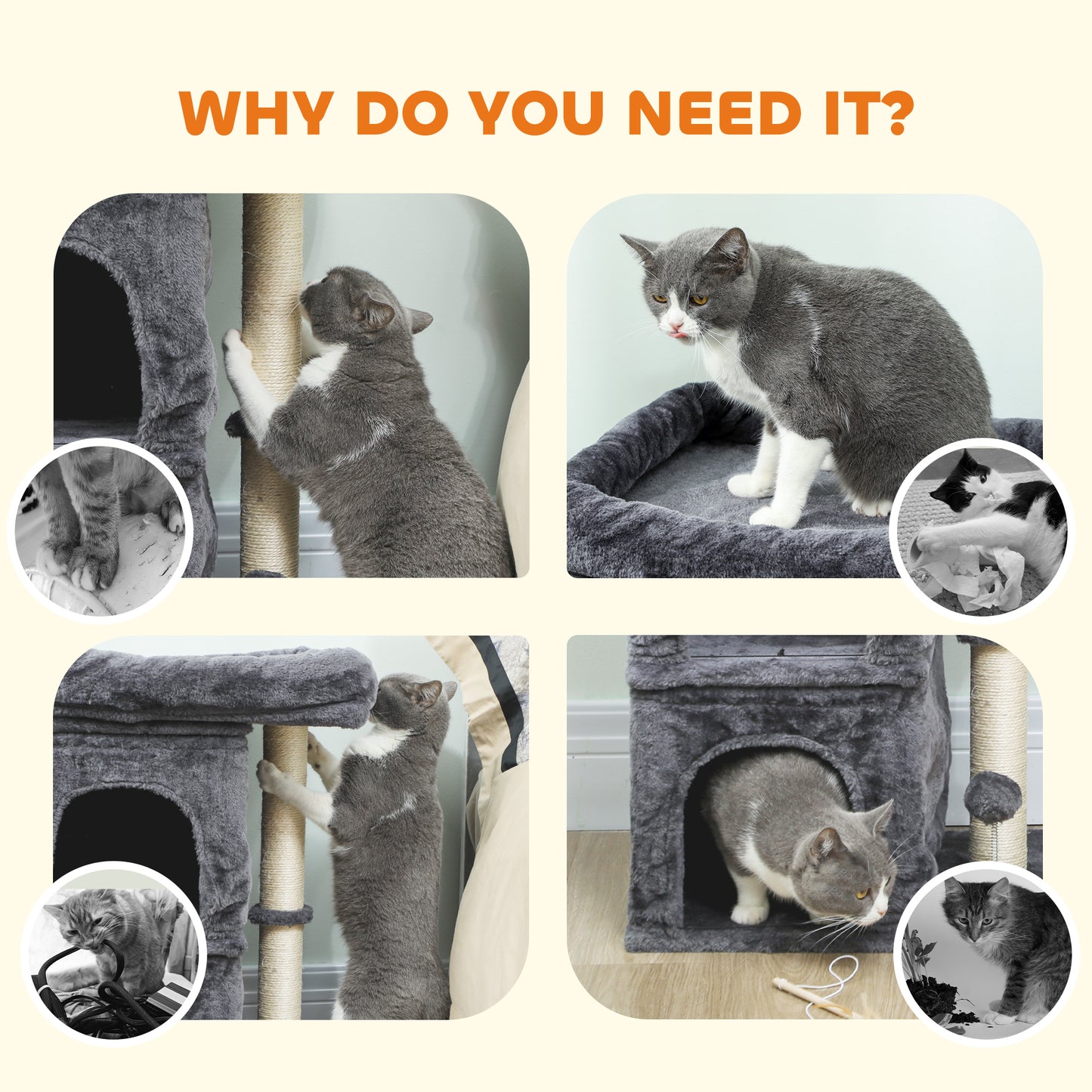 WHY DO YOU NEED IT?