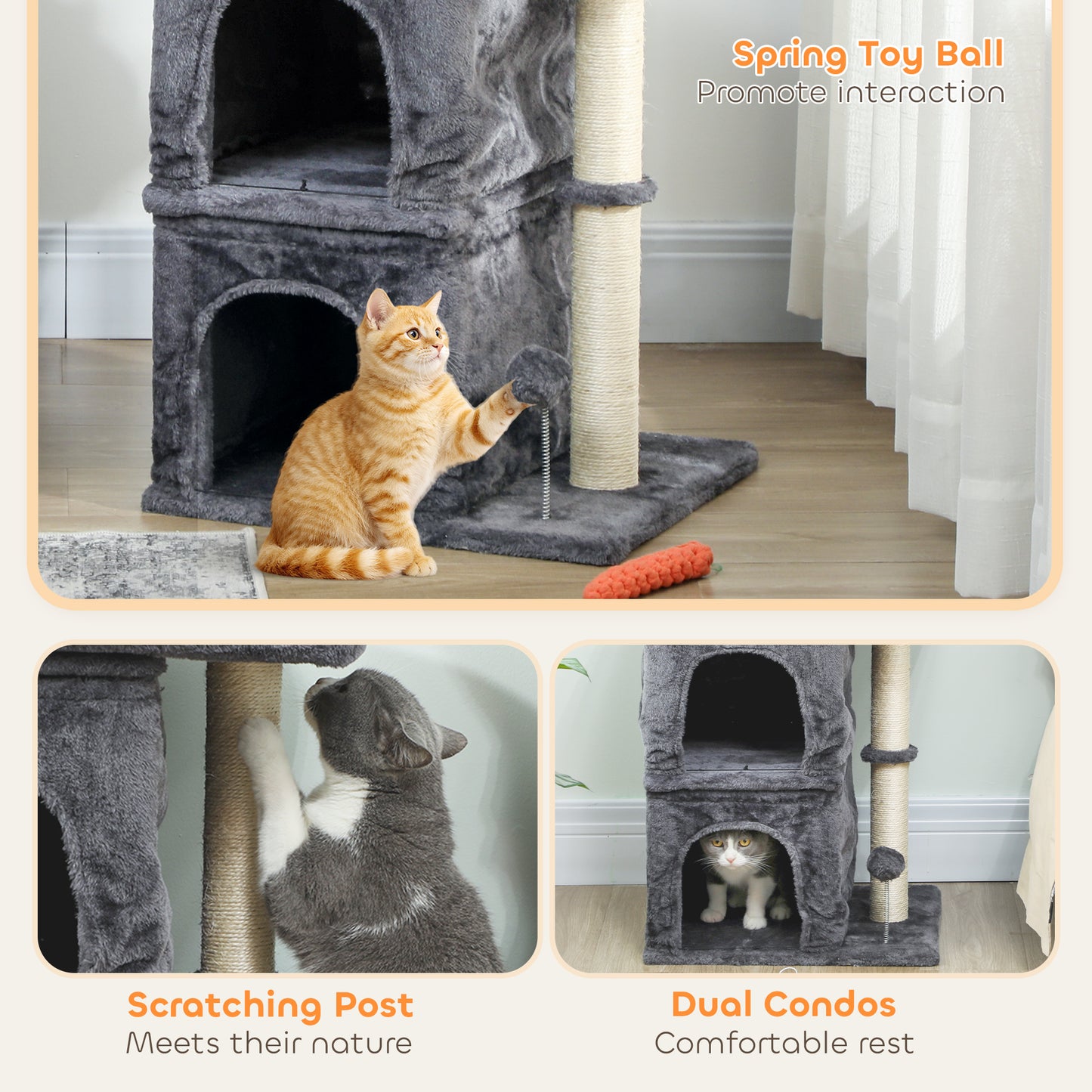 Spring Toy Ball
Promote interaction

Scratching Post
Meets their nature

Dual Condos
Comfortable rest