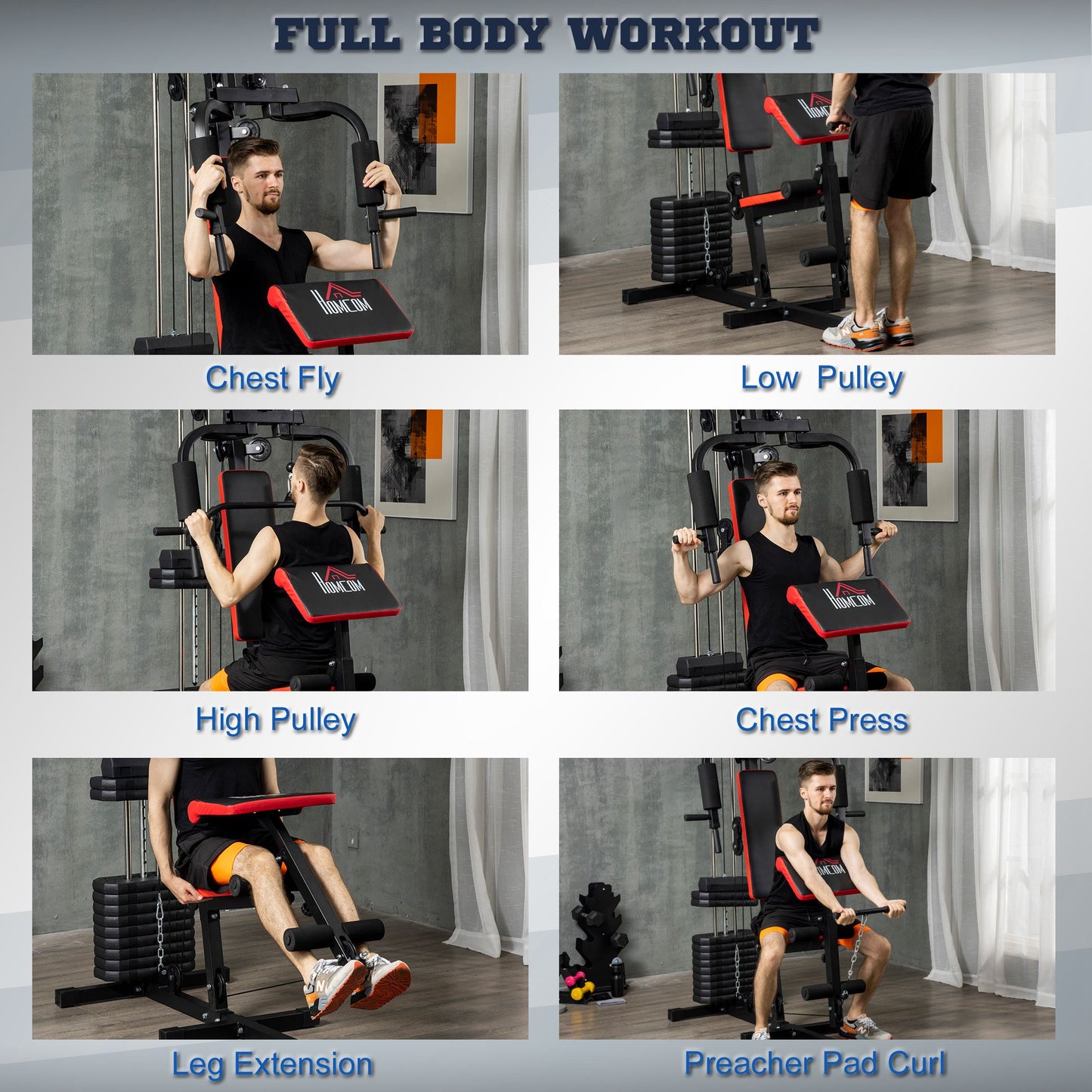 FULL BODY WORKOUT

HOMCOM

Chest Fly

HOMCOM

Low Pulley

HOMCOM

High Pulley

HOMCOM

Chest Press

Leg Extension

HOMCOM

Preacher Pad Curl