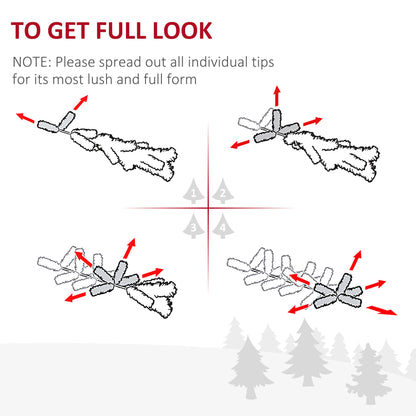 TO GET FULL LOOK

NOTE: Please spread out all individual tips for its most lush and full form

1 2 3 4