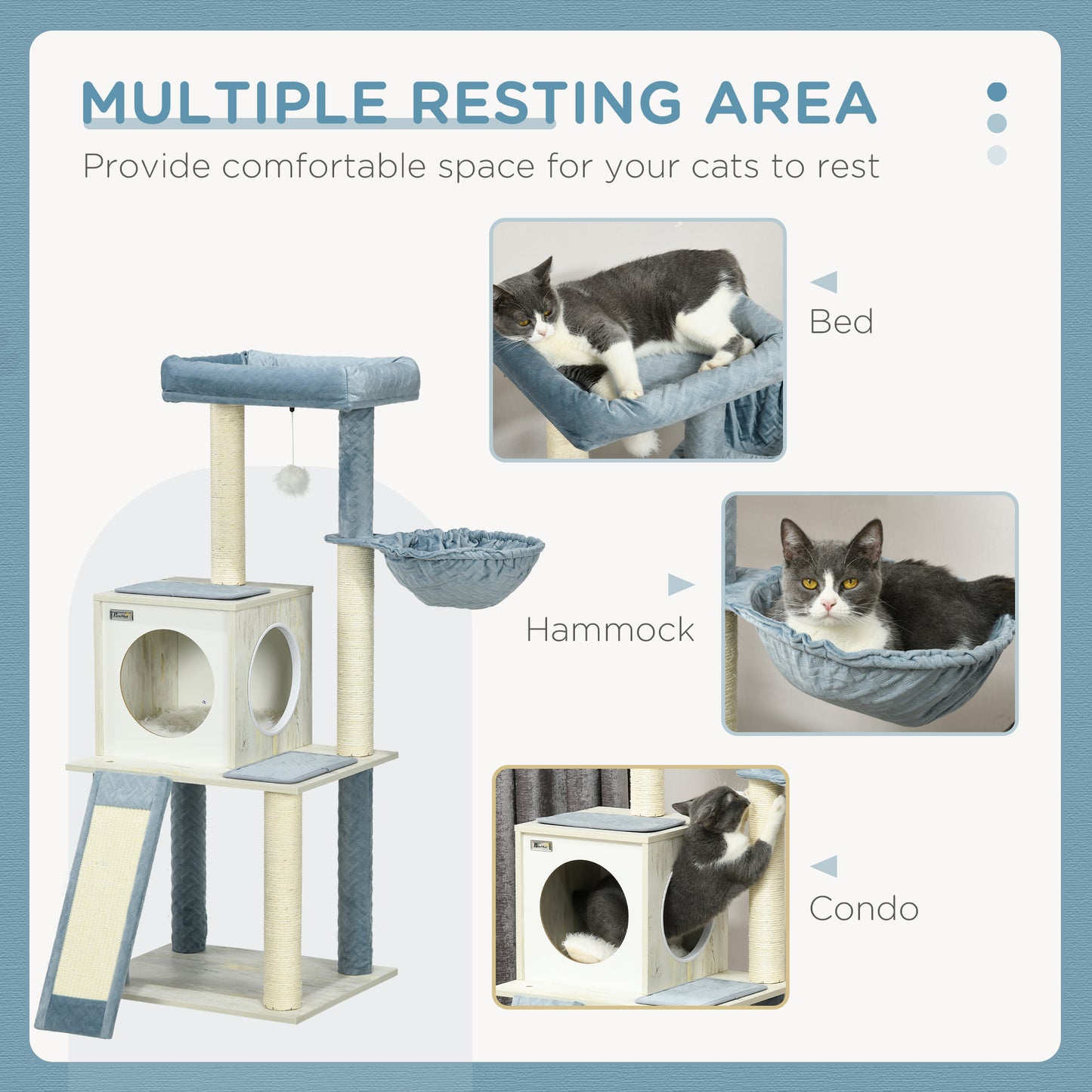 MULTIPLE RESTING AREA

Provide comfortable space for your cats to rest

Bed

Hammock

Condo