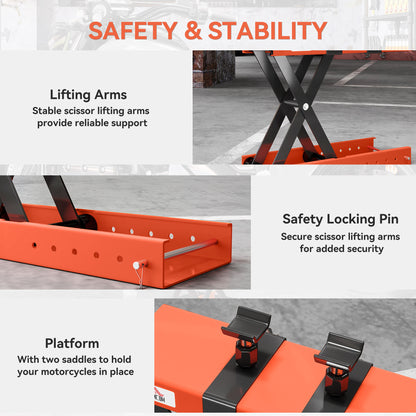 SAFETY & STABILITY

Lifting Arms
Stable scissor lifting arms provide reliable support

Safety Locking Pin
Secure scissor lifting arms for added security

Platform
With two saddles to hold your motorcycles in place