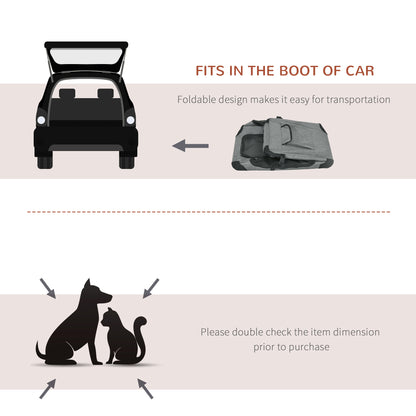 FITS IN THE BOOT OF CAR

Foldable design makes it easy for transportation

Please double check the item dimension prior to purchase