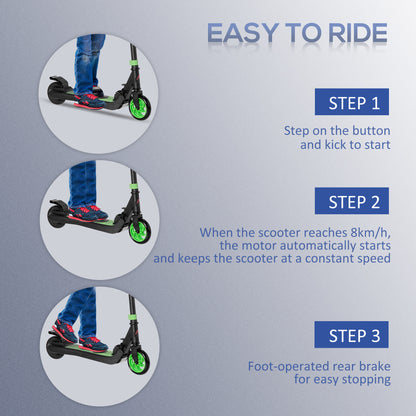 EASY TO RIDE

STEP 1

Step on the button and kick to start

STEP 2

When the scooter reaches 8km/h, the motor automatically starts and keeps the scooter at a constant speed

STEP 3

Foot-operated rear brake for easy stopping