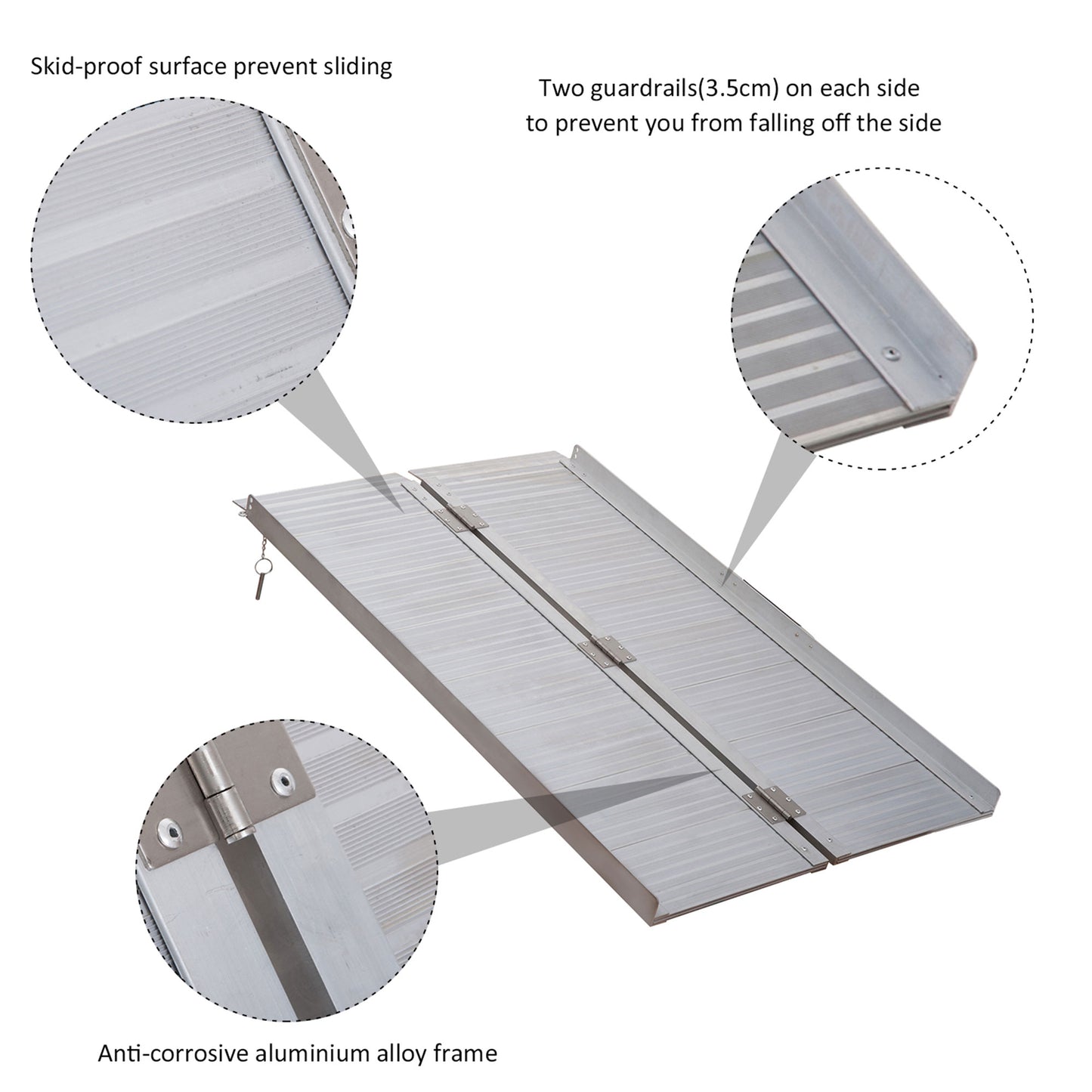 Skid-proof surface prevent sliding

Two guardrails(3.5cm) on each side to prevent you from falling off the side

Anti-corrosive aluminium alloy frame