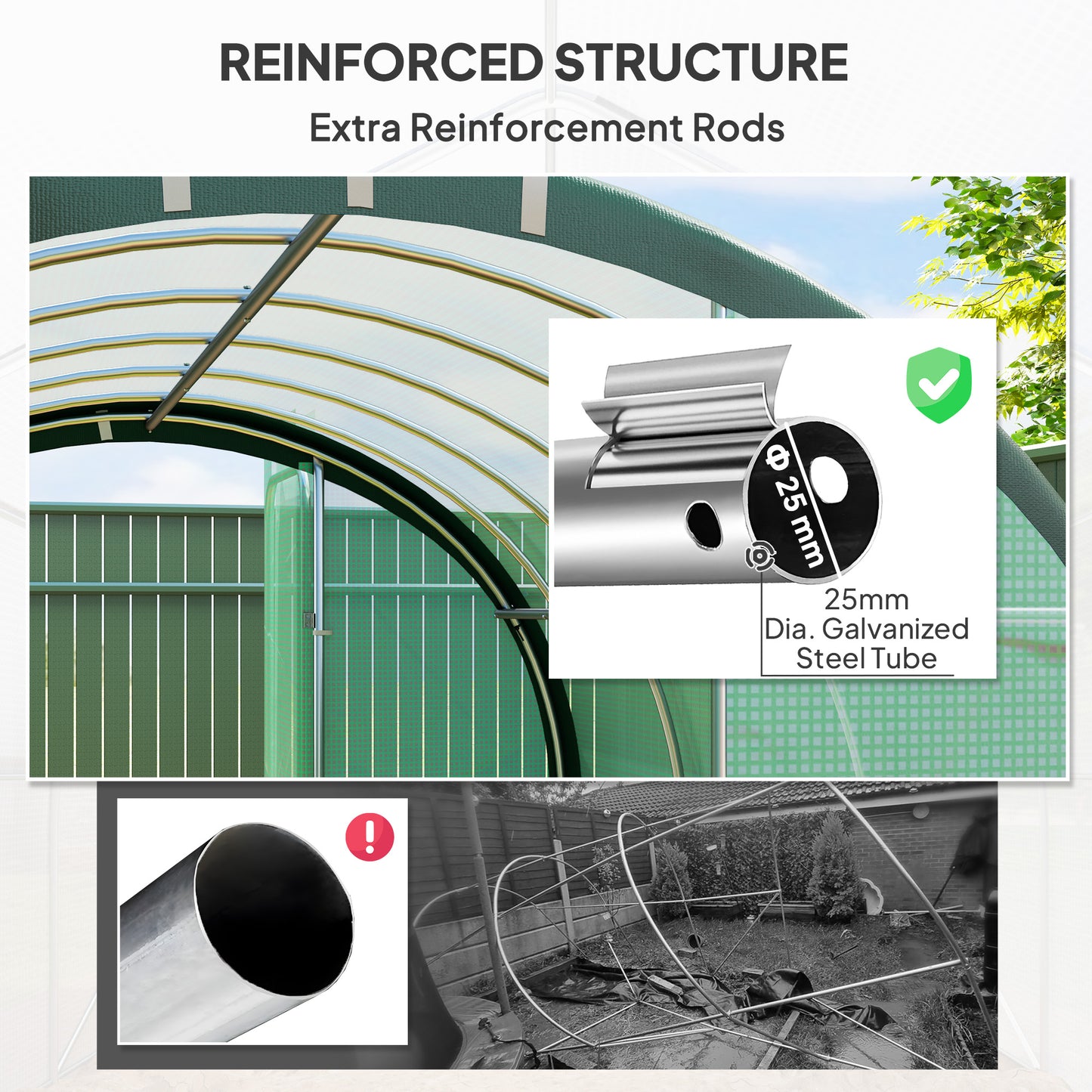 REINFORCED STRUCTURE

Extra Reinforcement Rods

Φ 25 mm

25mm
Dia. Galvanized
Steel Tube