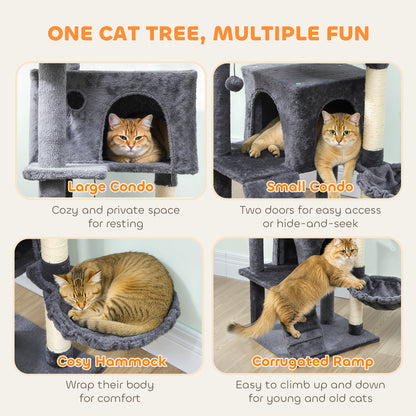 ONE CAT TREE, MULTIPLE FUN

Large Condo

Cozy and private space for resting

Small Condo

Two doors for easy access or hide-and-seek

Cosy Hammock

Wrap their body for comfort

Corrugated Ramp

Easy to climb up and down for young and old cats