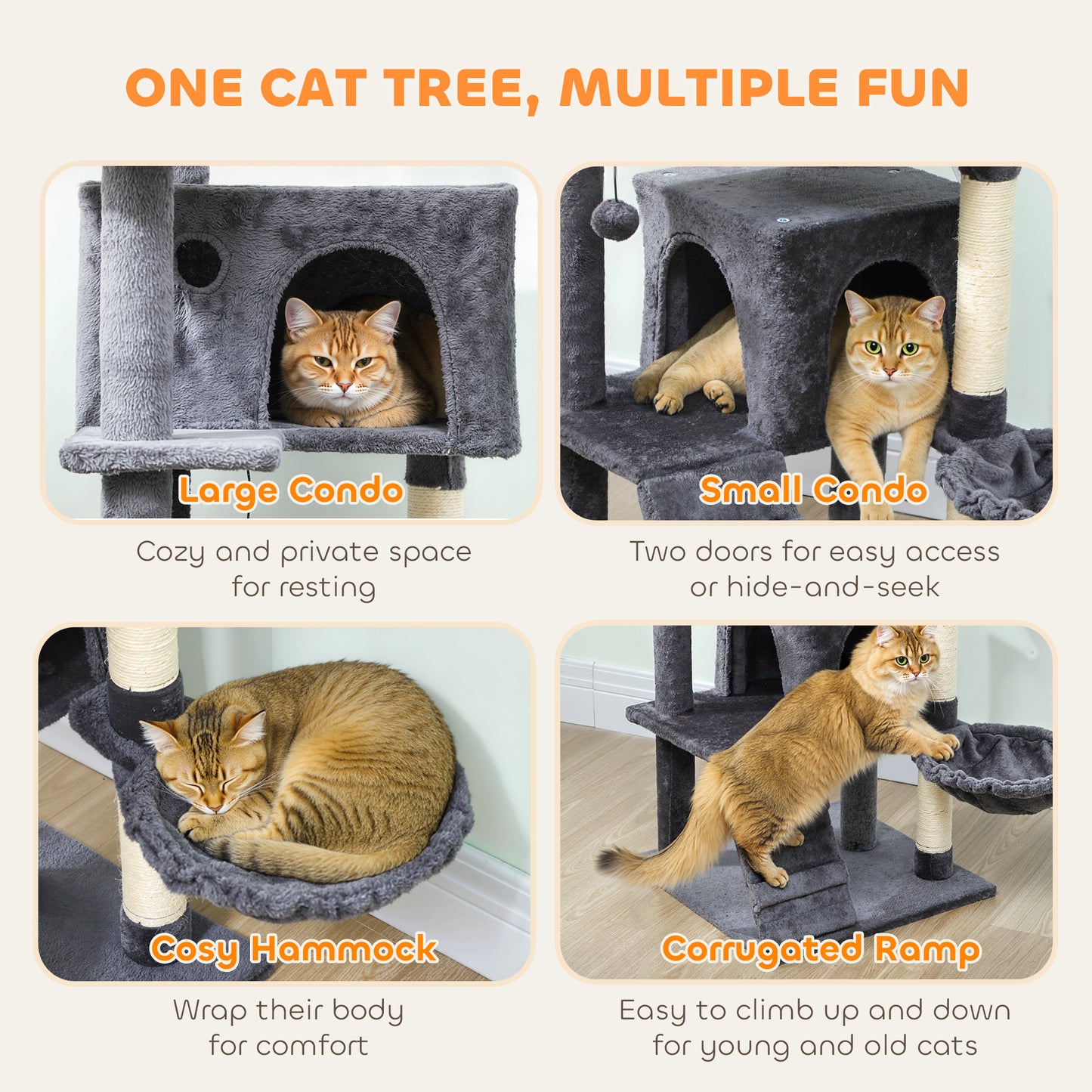 ONE CAT TREE, MULTIPLE FUN

Large Condo

Cozy and private space for resting

Small Condo

Two doors for easy access or hide-and-seek

Cosy Hammock

Wrap their body for comfort

Corrugated Ramp

Easy to climb up and down for young and old cats