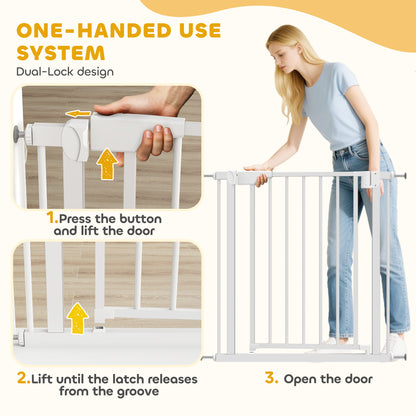 ONE-HANDED USE SYSTEM
Dual-Lock design

1.Press the button and lift the door

2.Lift until the latch releases from the groove

3. Open the door