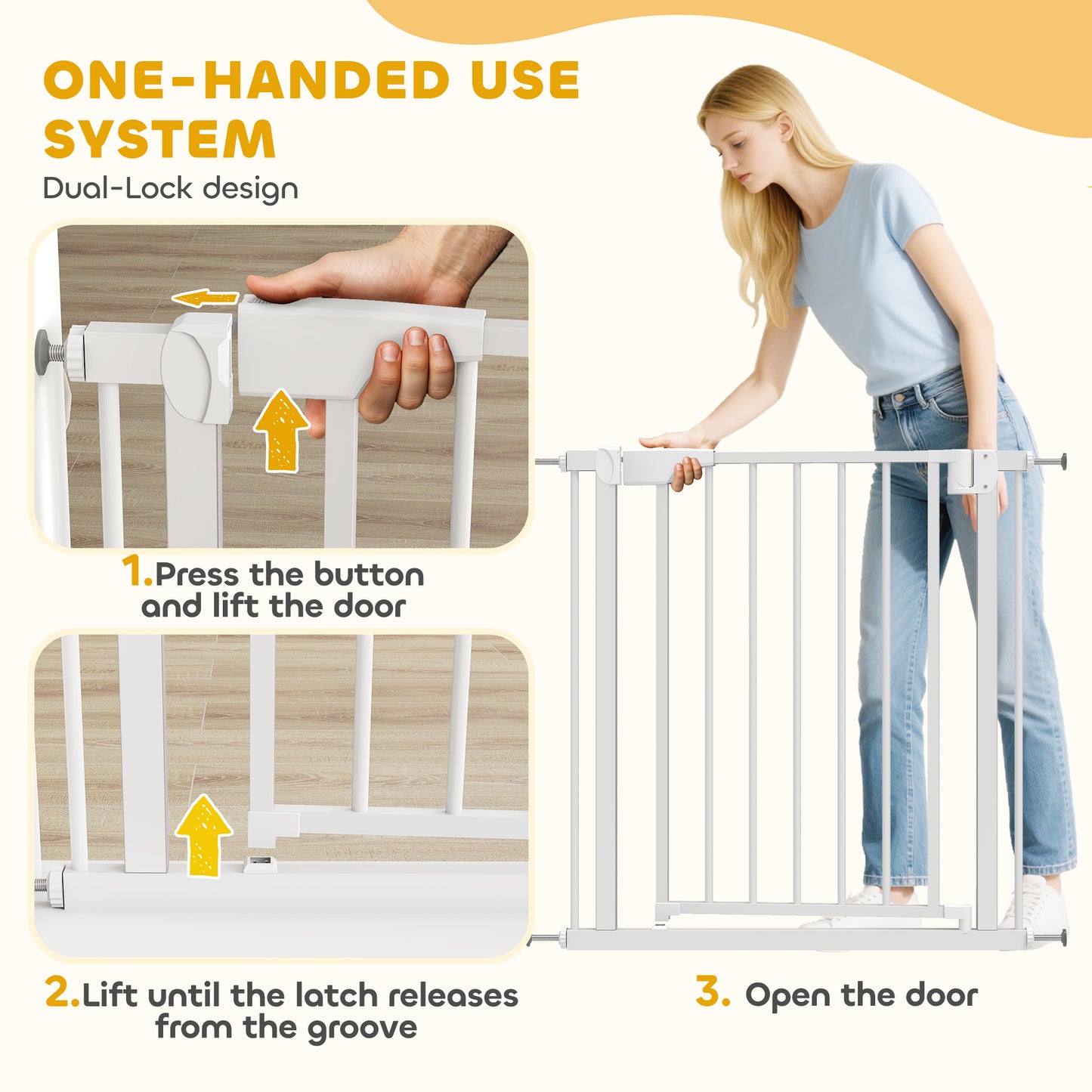 ONE-HANDED USE SYSTEM

Dual-Lock design

1.Press the button and lift the door

2.Lift until the latch releases from the groove

3. Open the door