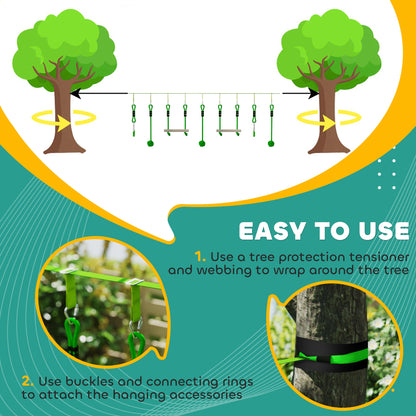 EASY TO USE

1. Use a tree protection tensioner and webbing to wrap around the tree

2. Use buckles and connecting rings to attach the hanging accessories