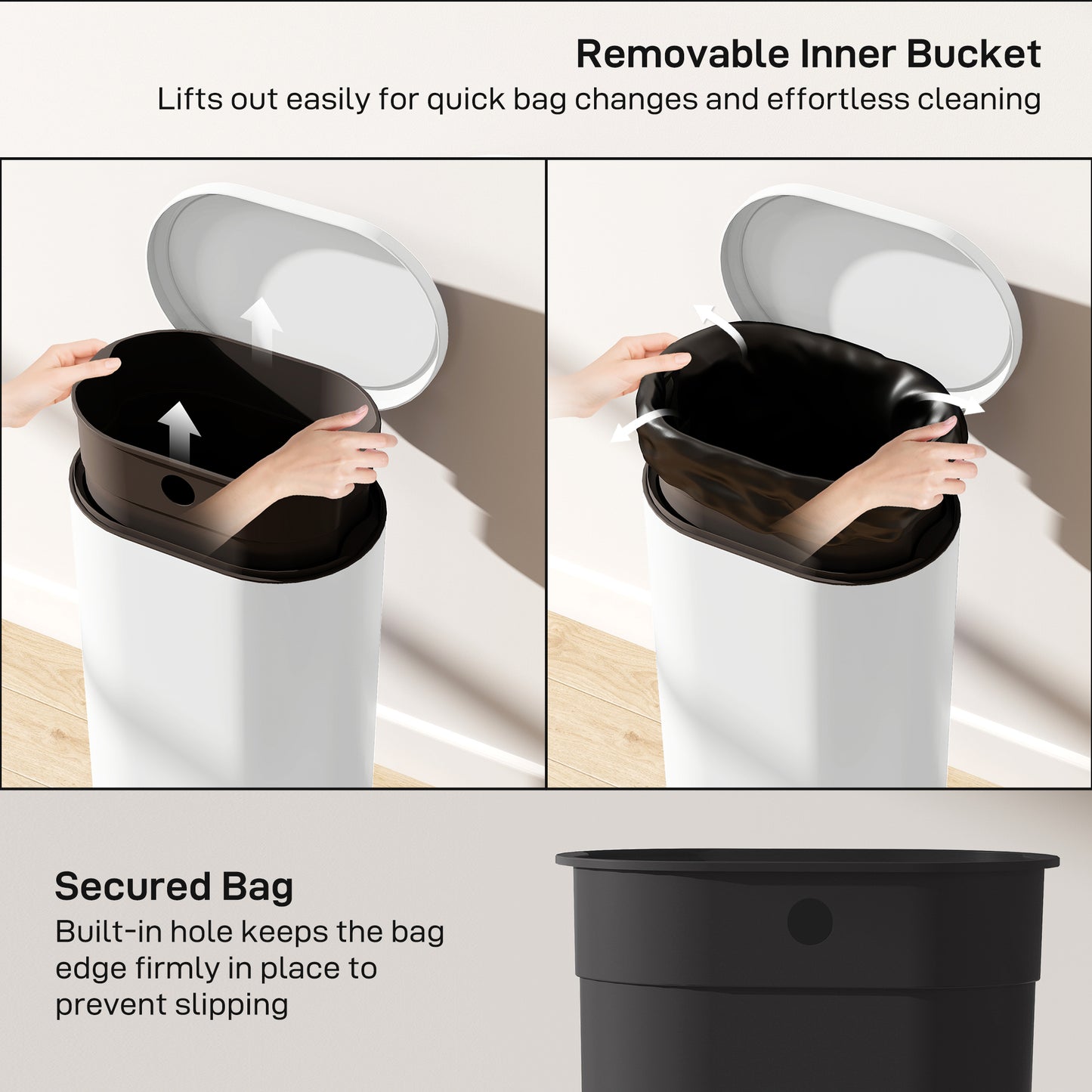 Removable Inner Bucket
Lifts out easily for quick bag changes and effortless cleaning

Secured Bag
Built-in hole keeps the bag edge firmly in place to prevent slipping