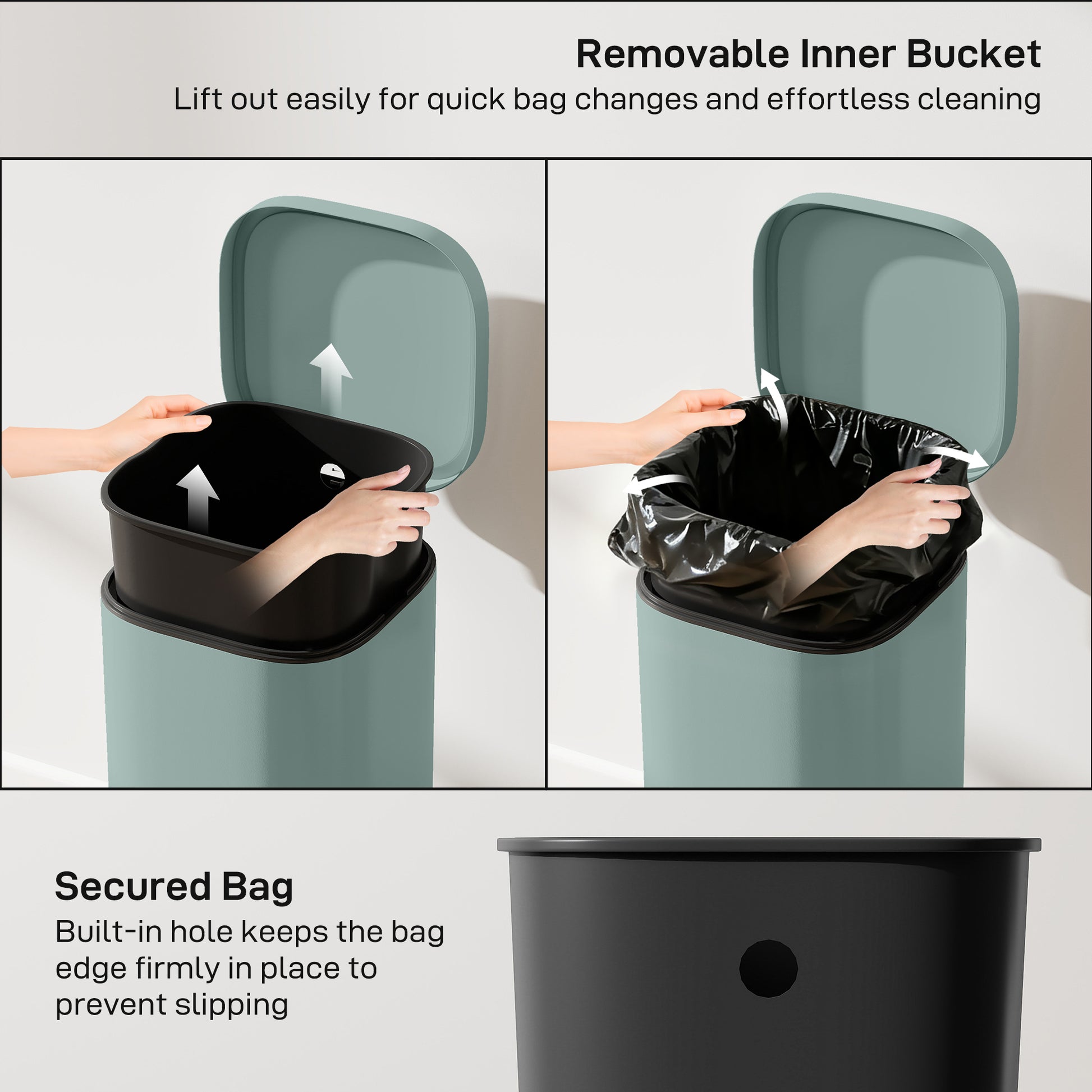 Removable Inner Bucket
Lift out easily for quick bag changes and effortless cleaning

Secured Bag
Built-in hole keeps the bag edge firmly in place to prevent slipping