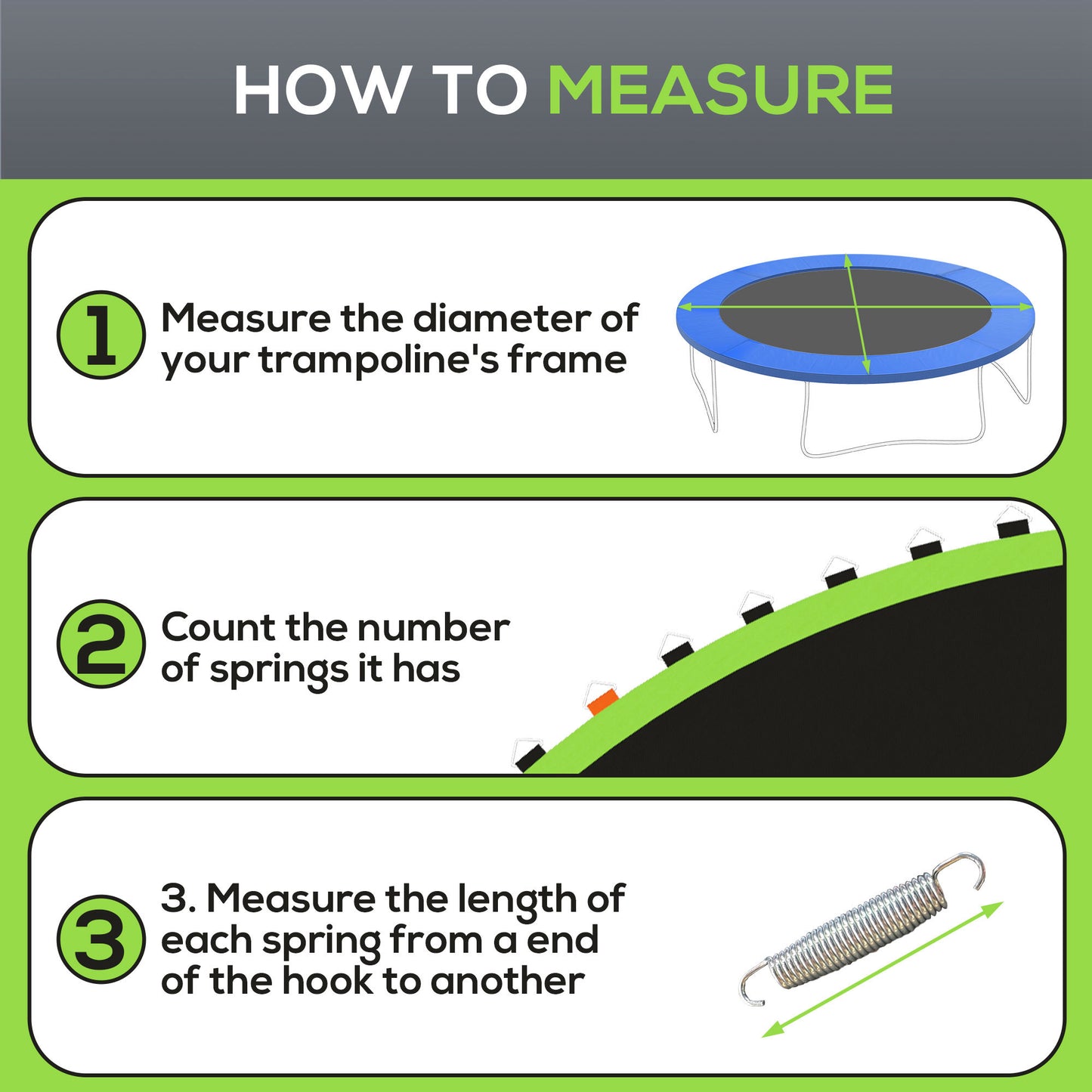 HOW TO MEASURE

1 Measure the diameter of your trampoline's frame

2 Count the number of springs it has

3 3. Measure the length of each spring from a end of the hook to another