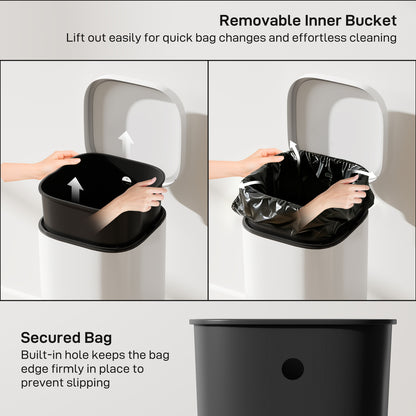 Removable Inner Bucket
Lift out easily for quick bag changes and effortless cleaning

Secured Bag
Built-in hole keeps the bag edge firmly in place to prevent slipping