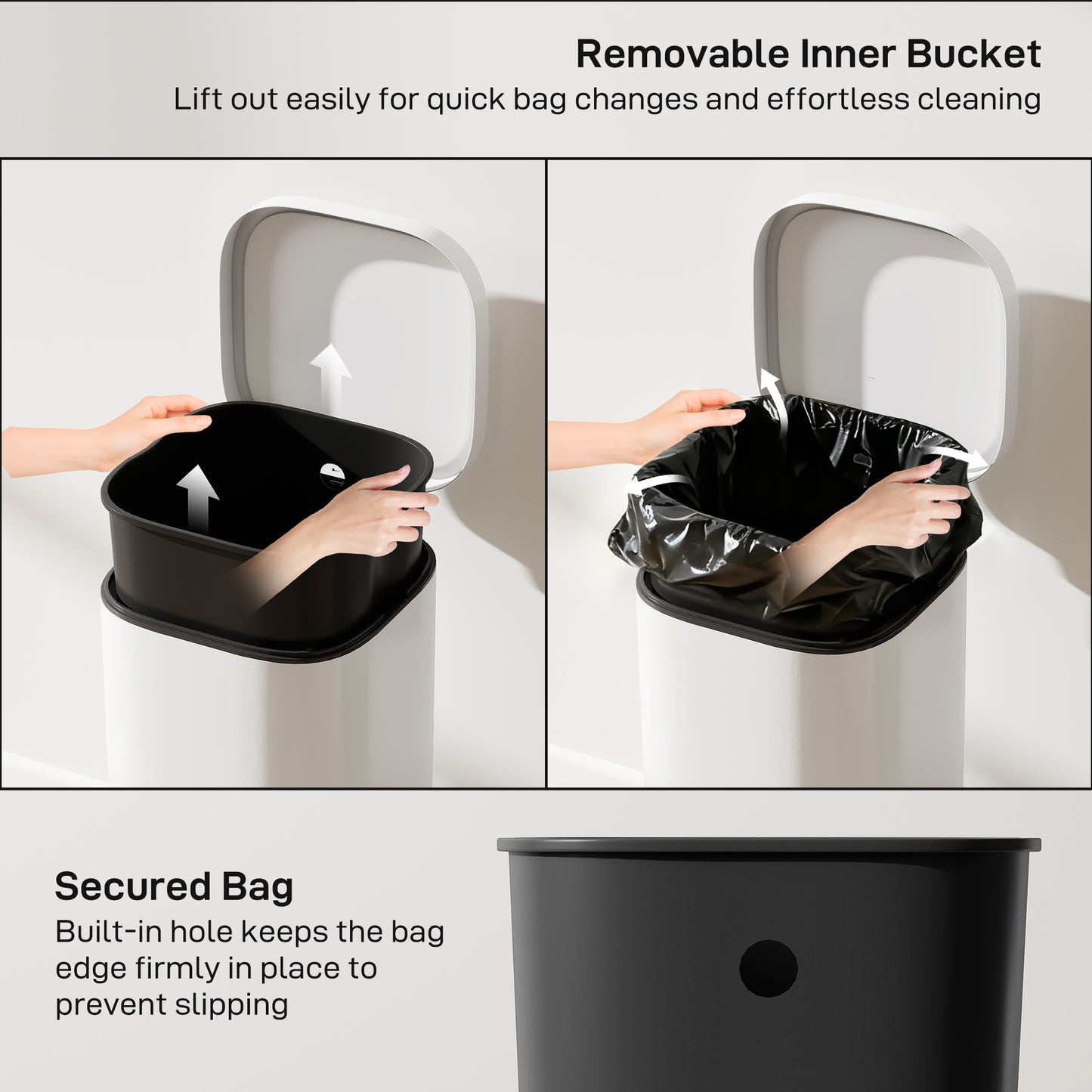 Removable Inner Bucket
Lift out easily for quick bag changes and effortless cleaning

Secured Bag
Built-in hole keeps the bag edge firmly in place to prevent slipping