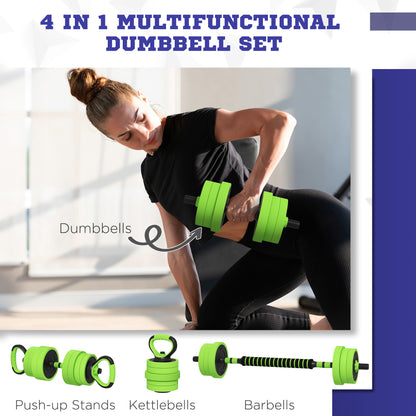 4 IN 1 MULTIFUNCTIONAL DUMBBELL SET

Dumbbells

Push-up Stands

Kettlebells

Barbells