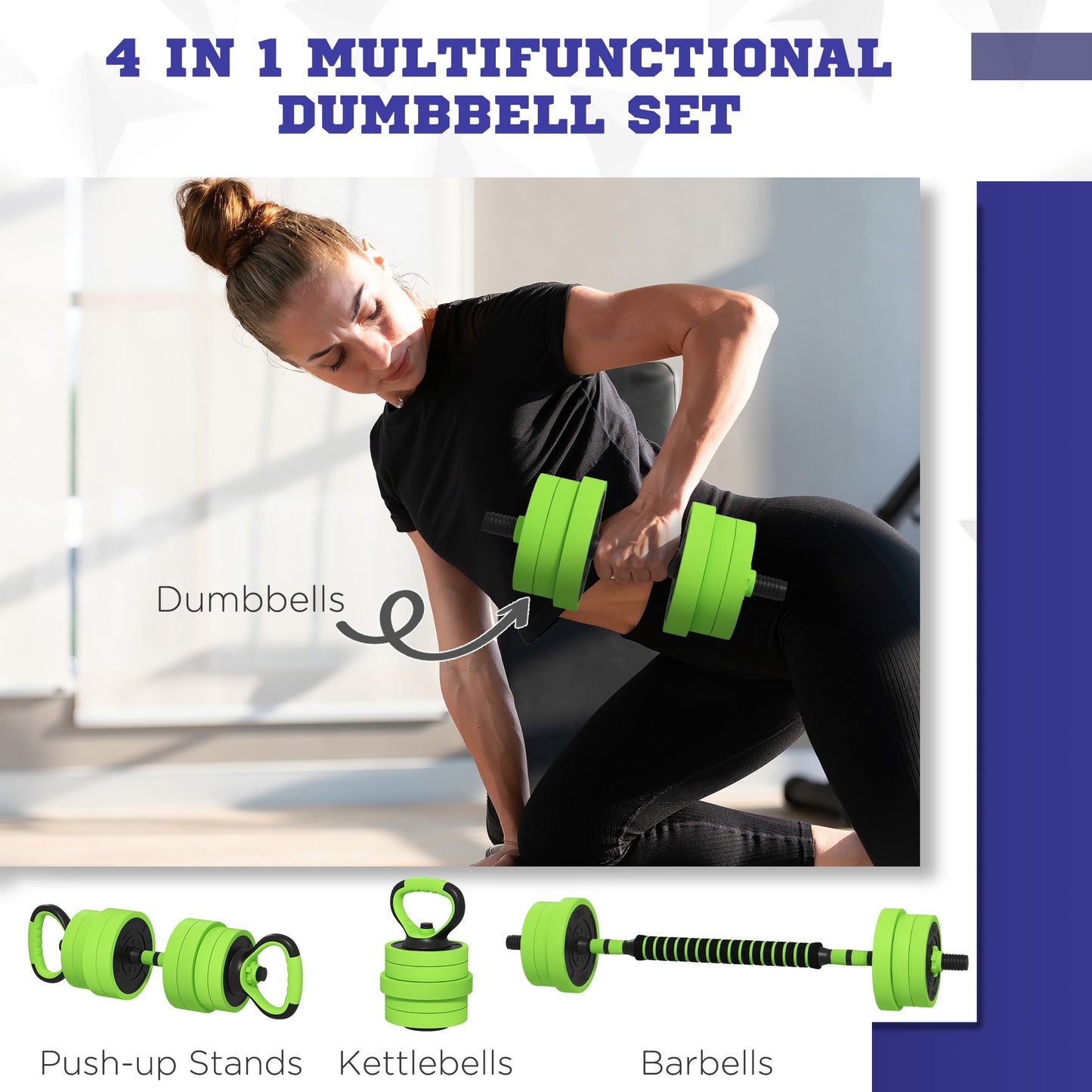 4 IN 1 MULTIFUNCTIONAL DUMBBELL SET

Dumbbells

Push-up Stands

Kettlebells

Barbells