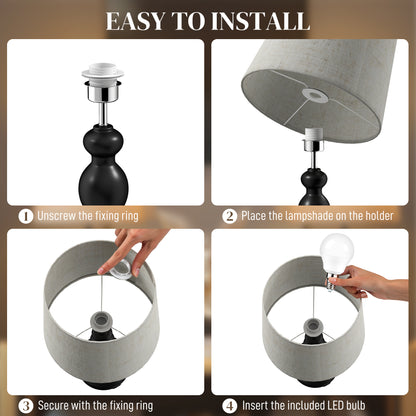 EASY TO INSTALL

1 Unscrew the fixing ring

2 Place the lampshade on the holder

3 Secure with the fixing ring

4 Insert the included LED bulb