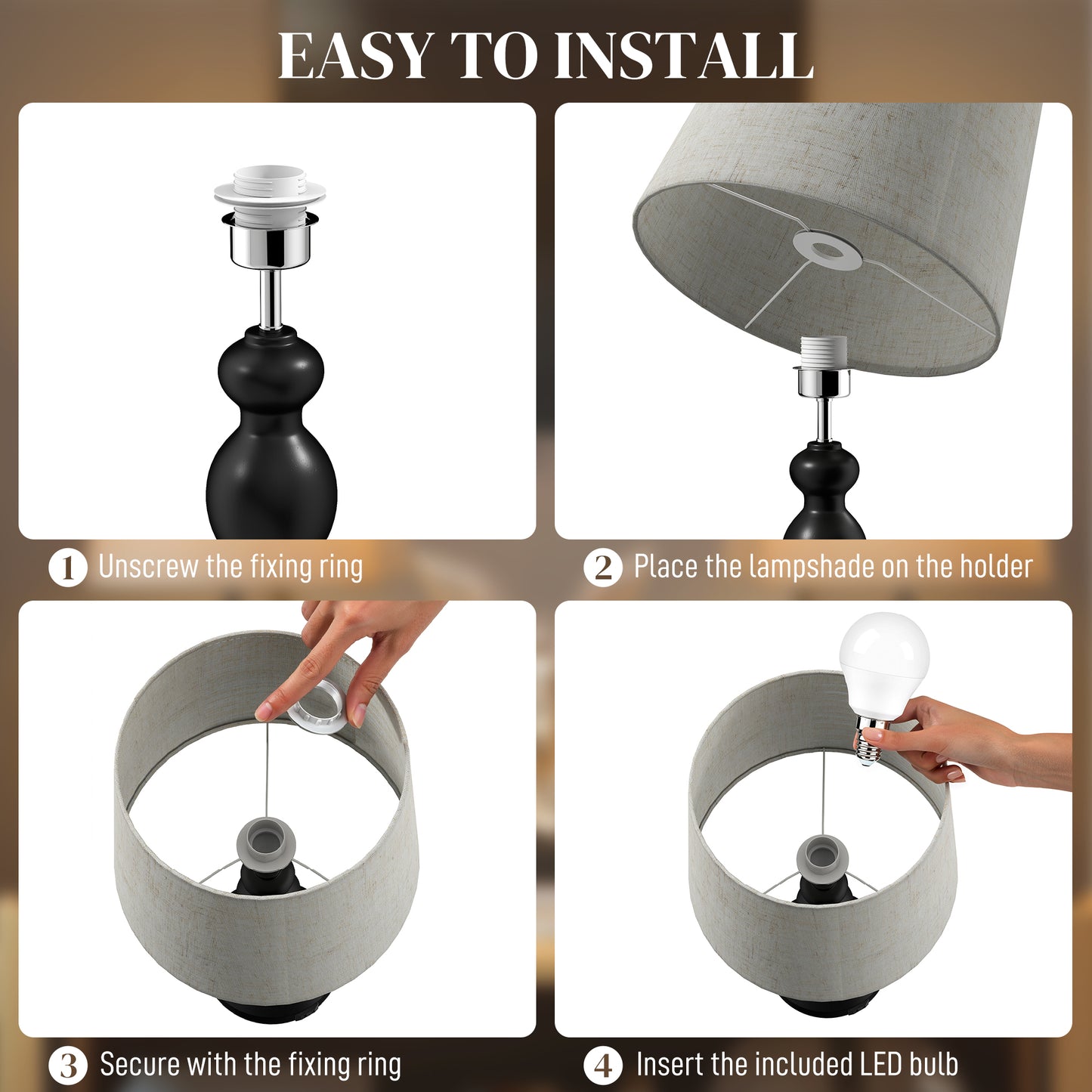 EASY TO INSTALL

1 Unscrew the fixing ring

2 Place the lampshade on the holder

3 Secure with the fixing ring

4 Insert the included LED bulb