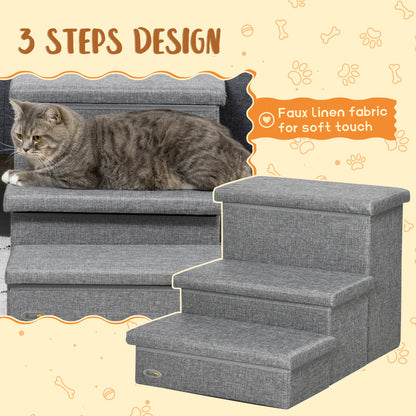 3 STEPS DESIGN

Faux linen fabric for soft touch