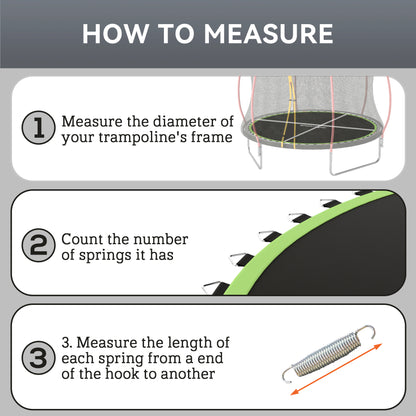 HOW TO MEASURE

1 Measure the diameter of your trampoline's frame

2 Count the number of springs it has

3 3. Measure the length of each spring from a end of the hook to another