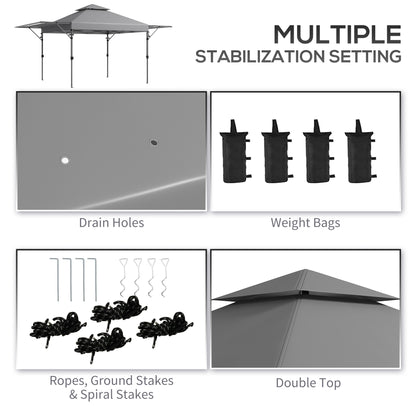 MULTIPLE
STABILIZATION SETTING

Drain Holes

Weight Bags

Ropes, Ground Stakes & Spiral Stakes

Double Top