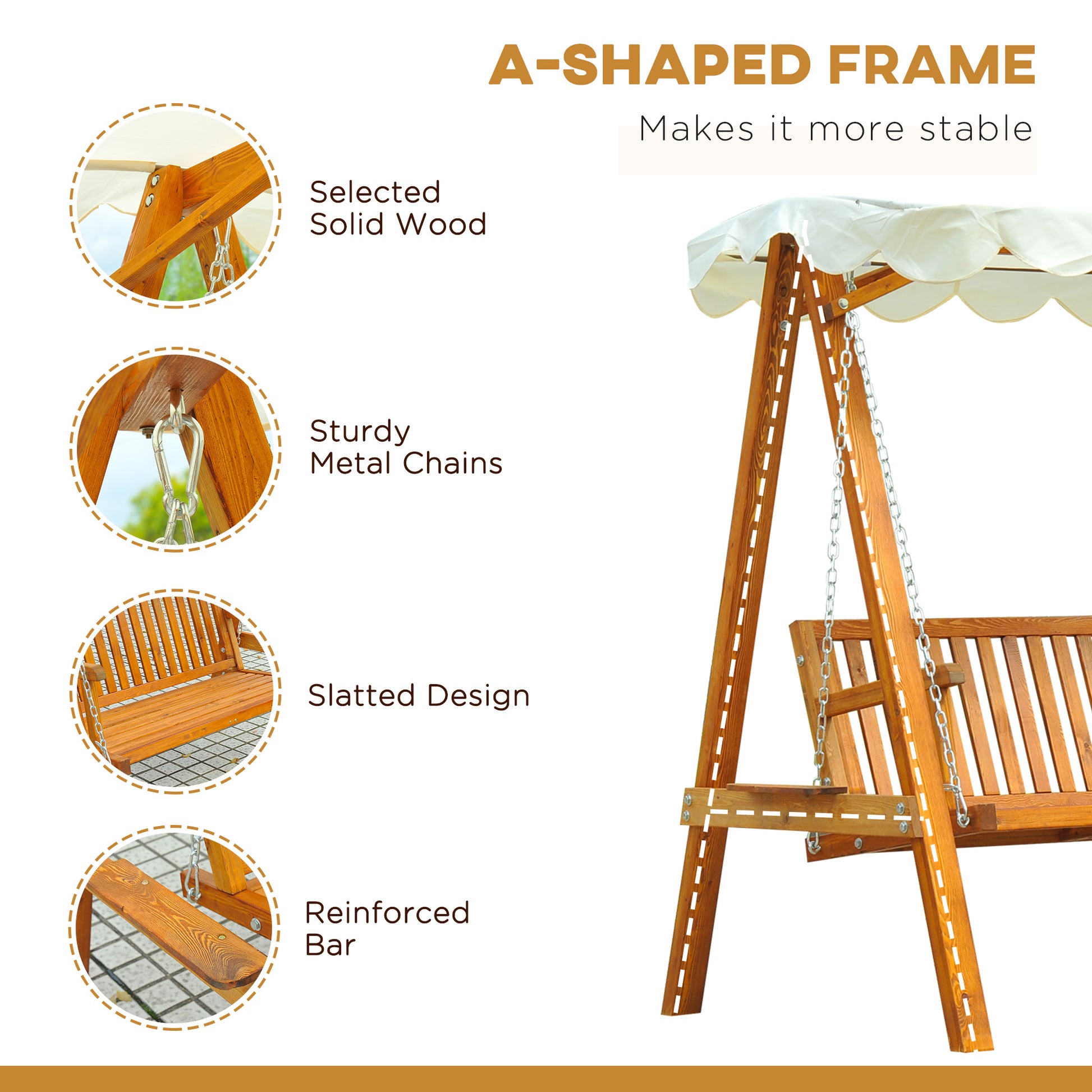 A-SHAPED FRAME

Makes it more stable

Selected
Solid Wood

Sturdy
Metal Chains

Slatted Design

Reinforced
Bar