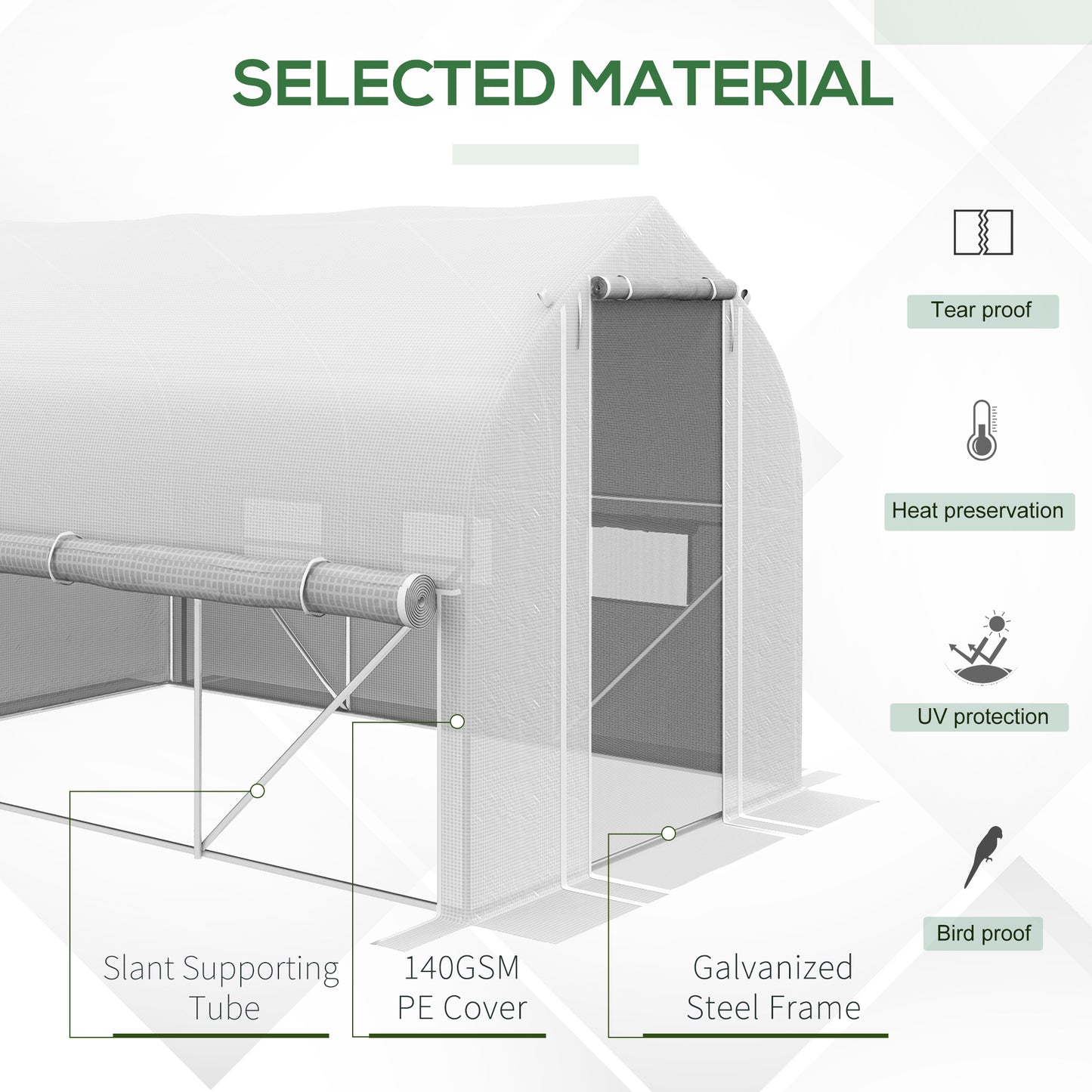 SELECTED MATERIAL

Tear proof

Heat preservation

UV protection

Bird proof

Slant Supporting Tube

140GSM PE Cover

Galvanized Steel Frame