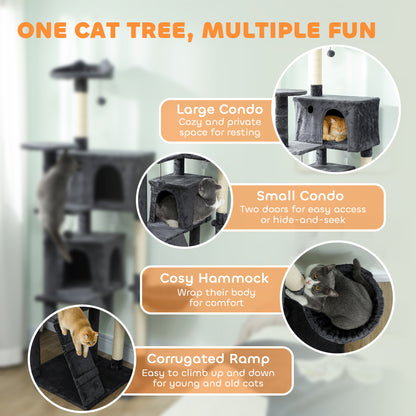 ONE CAT TREE, MULTIPLE FUN

Large Condo
Cozy and private space for resting

Small Condo
Two doors for easy access or hide-and-seek

Cosy Hammock
Wrap their body for comfort

Corrugated Ramp
Easy to climb up and down for young and old cats