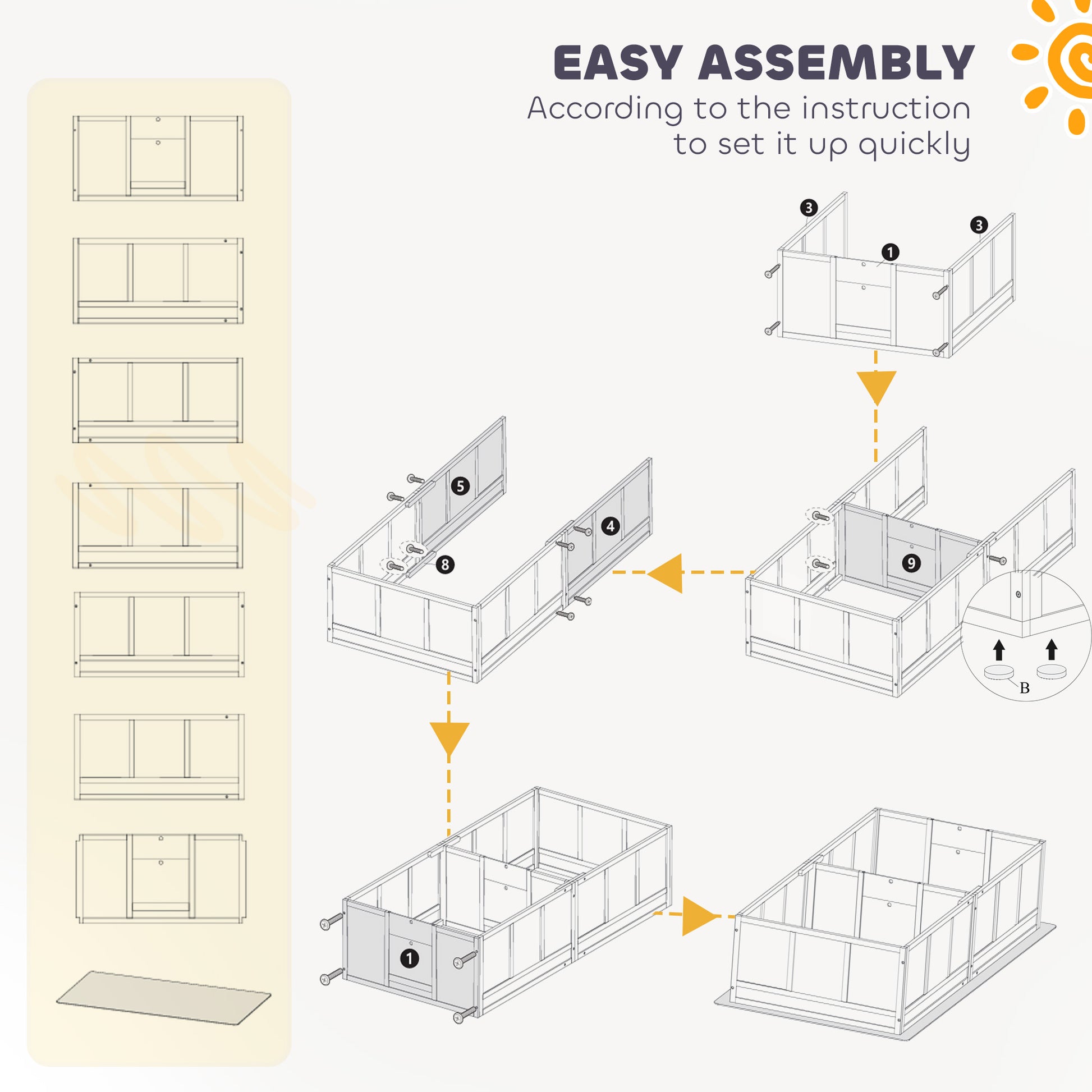 EASY ASSEMBLY
According to the instruction to set it up quickly

3
3
1

5
4
8

9

B

1