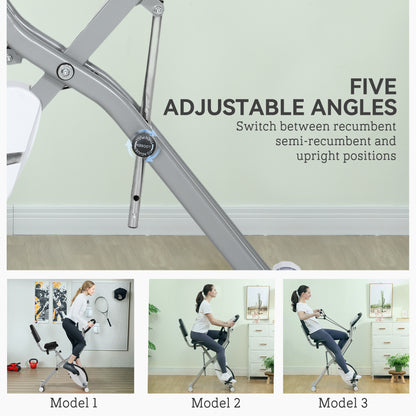 FIVE
ADJUSTABLE ANGLES
Switch between recumbent semi-recumbent and upright positions

Model 1

Model 2

Model 3