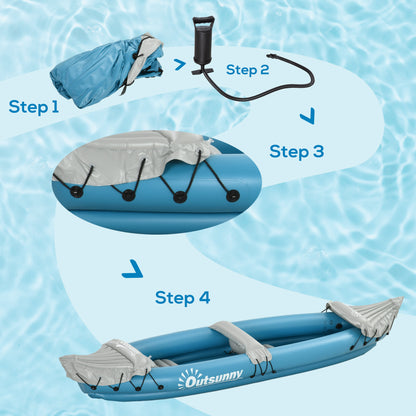 Step 1

Step 2

Step 3

Step 4

Outsunny