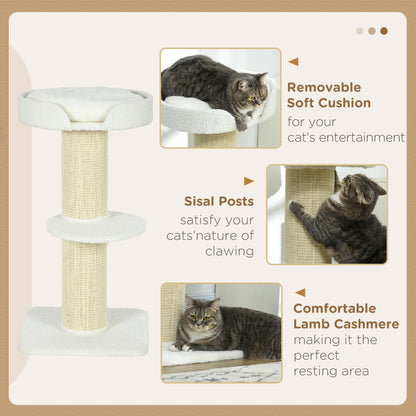 Removable Soft Cushion
for your cat's entertainment

Sisal Posts
satisfy your cats'nature of clawing

Comfortable Lamb Cashmere
making it the perfect resting area