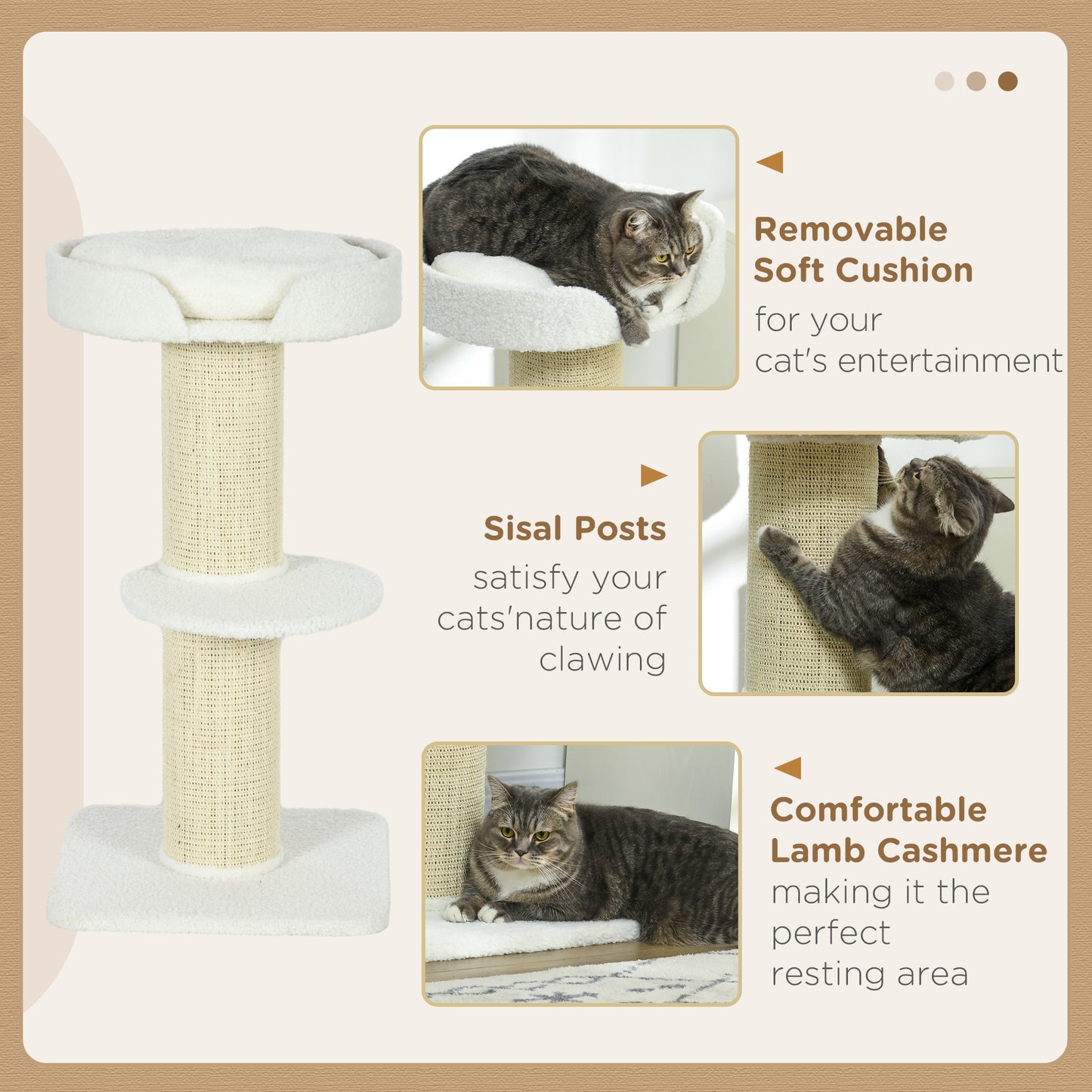 Removable Soft Cushion
for your cat's entertainment

Sisal Posts
satisfy your cats'nature of clawing

Comfortable Lamb Cashmere
making it the perfect resting area