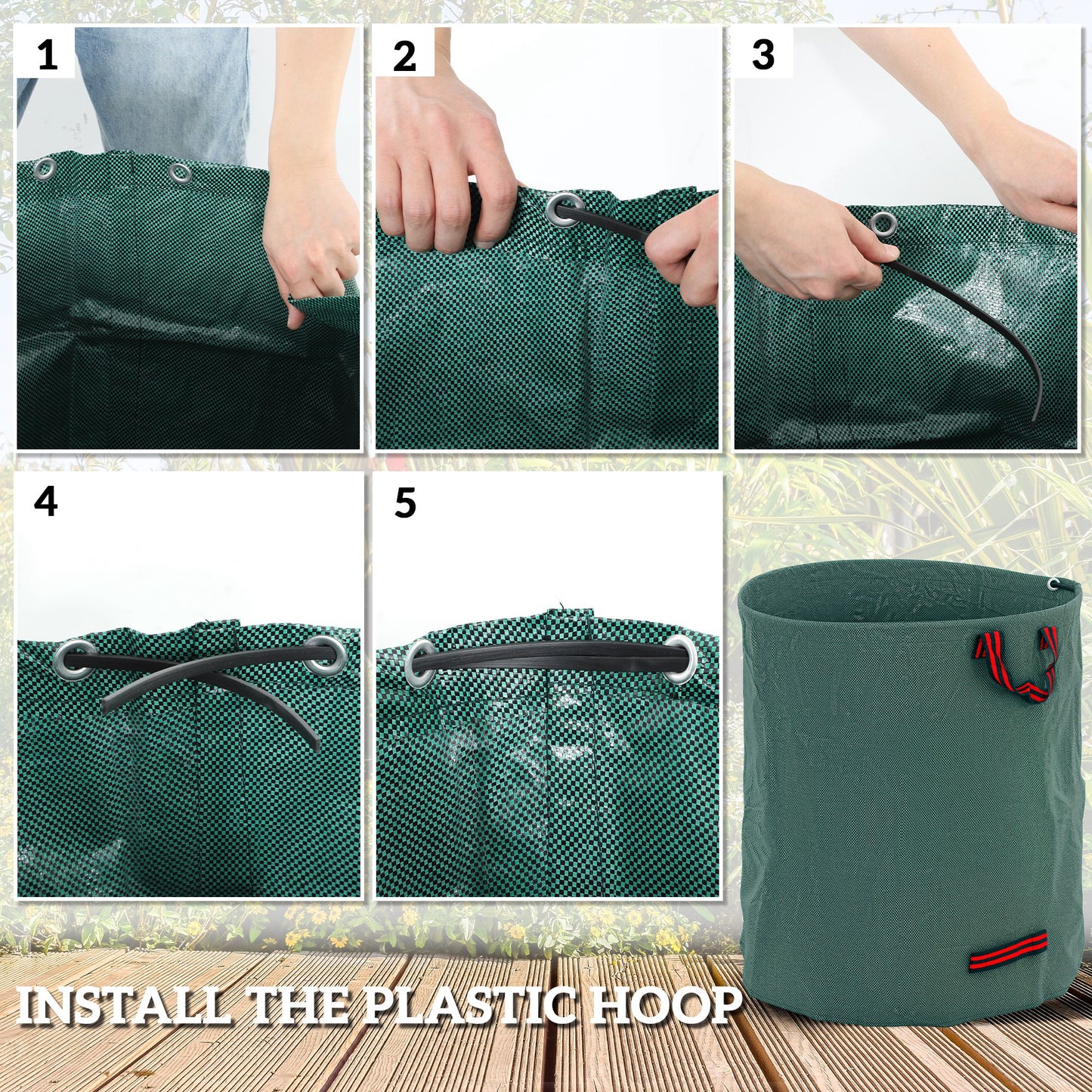 1

2

3

4

5

INSTALL THE PLASTIC HOOP